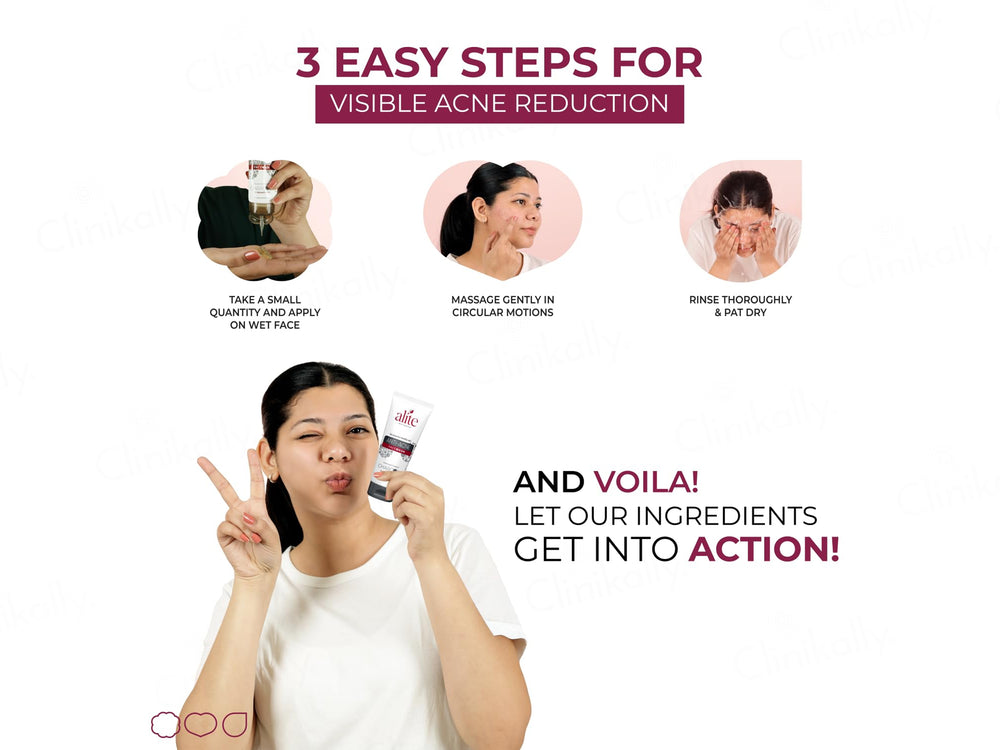 3 EASY STEPS FOR
VISIBLE ACNE REDUCTION

TAKE A SMALL QUANTITY AND APPLY ON WET FACE

MASSAGE GENTLY IN CIRCULAR MOTIONS

RINSE THOROUGHLY & PAT DRY

alite

AND VOILA!
LET OUR INGREDIENTS
GET INTO ACTION!

Clinikally