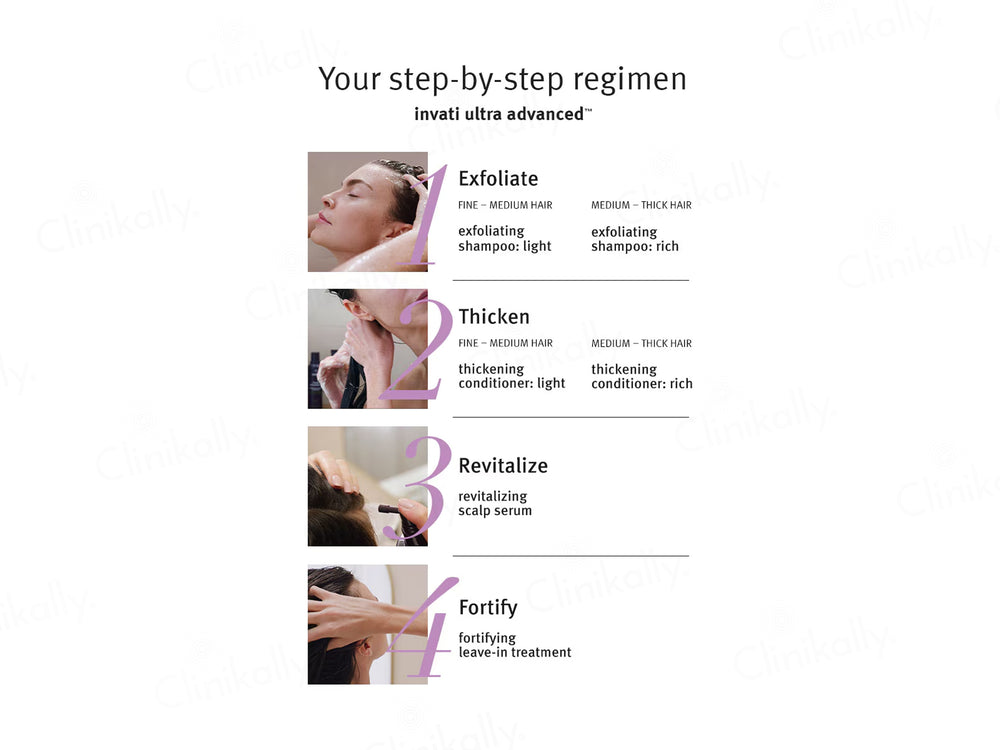 Your step-by-step regimen
invati ultra advanced™

1 Exfoliate
FINE – MEDIUM HAIR
exfoliating shampoo: light
MEDIUM – THICK HAIR
exfoliating shampoo: rich

2 Thicken
FINE – MEDIUM HAIR
thickening conditioner: light
MEDIUM – THICK HAIR
thickening conditioner: rich

3 Revitalize
revitalizing scalp serum

4 Fortify
fortifying leave-in treatment

Clinikally