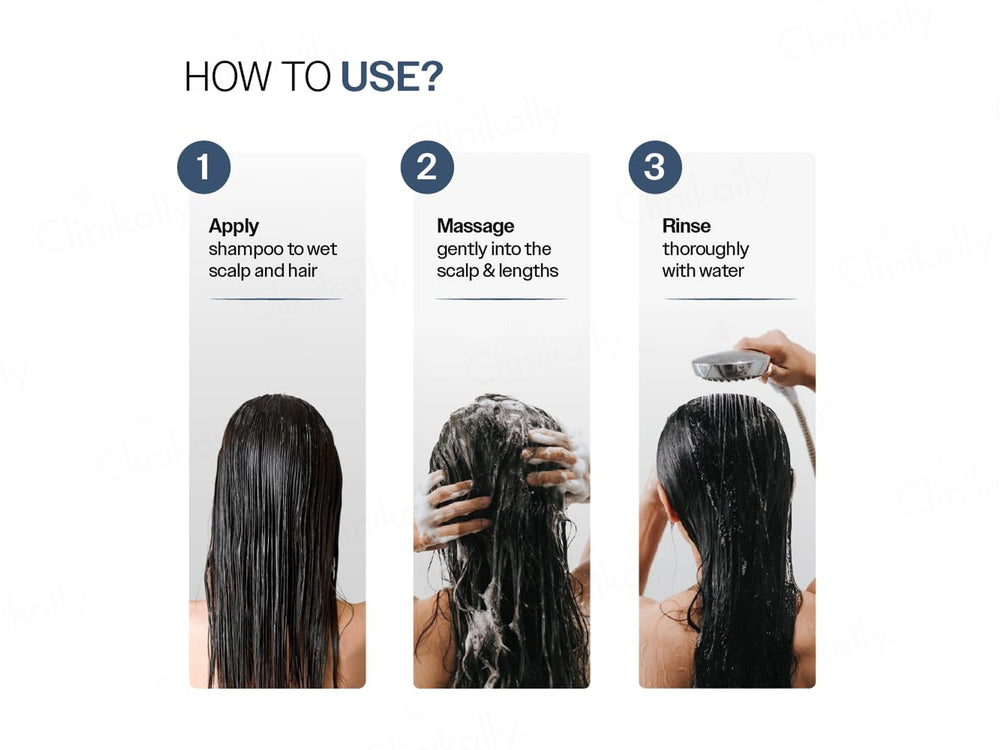 HOW TO USE?

1

Apply
shampoo to wet scalp and hair

2

Massage
gently into the scalp & lengths

3

Rinse
thoroughly with water

Clinikally