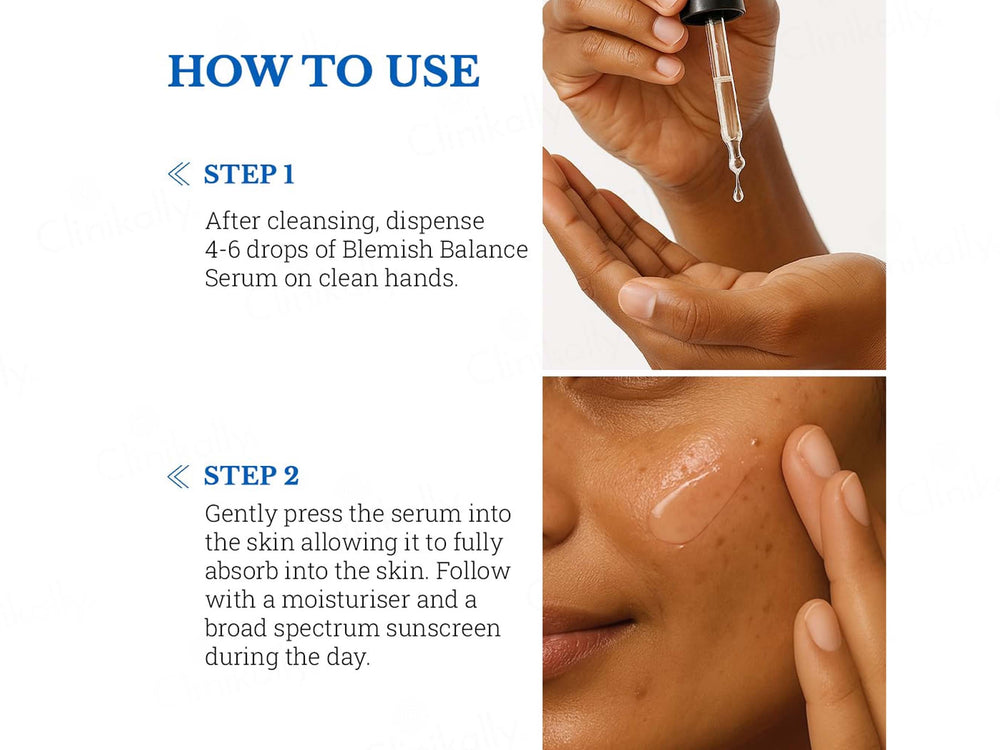 HOW TO USE

STEP 1

After cleansing, dispense 4-6 drops of Blemish Balance Serum on clean hands.

STEP 2

Gently press the serum into the skin allowing it to fully absorb into the skin. Follow with a moisturiser and a broad spectrum sunscreen during the day.

Clinikally