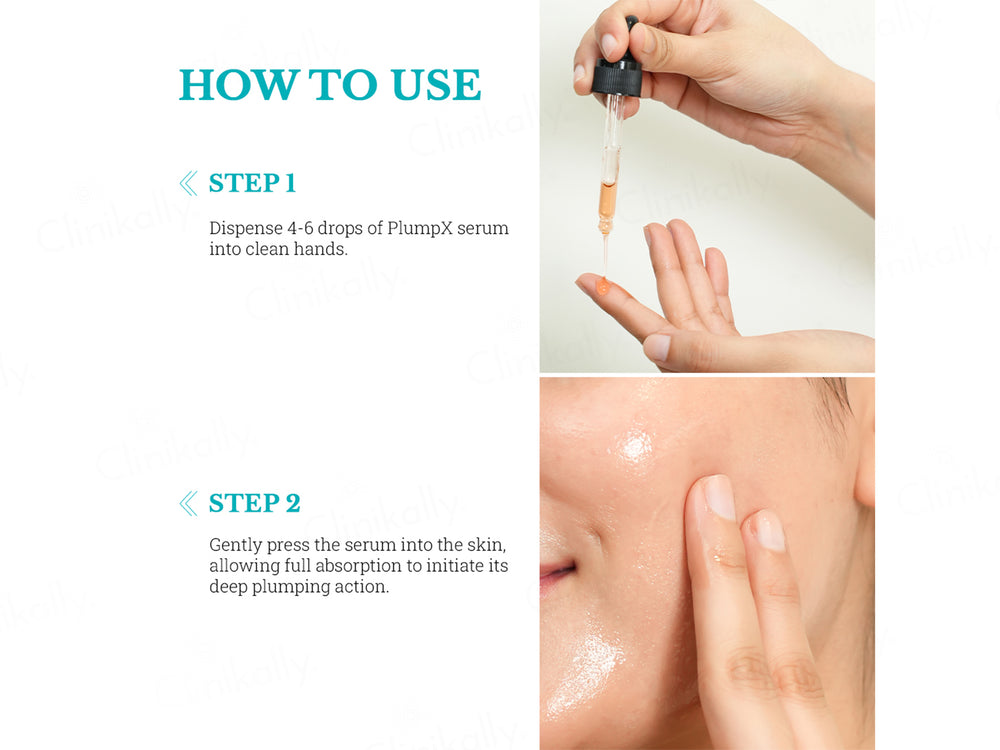 HOW TO USE

STEP 1

Dispense 4-6 drops of PlumpX serum into clean hands.

STEP 2

Gently press the serum into the skin, allowing full absorption to initiate its deep plumping action.

Clinikally