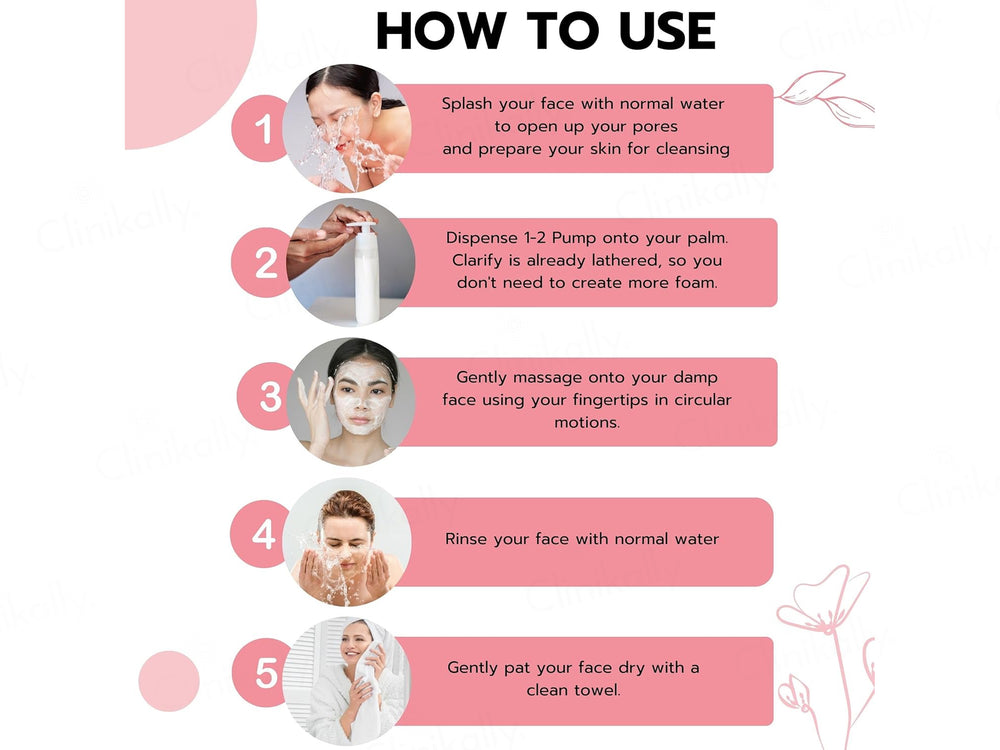 HOW TO USE

1
Splash your face with normal water to open up your pores and prepare your skin for cleansing

2
Dispense 1-2 Pump onto your palm. Clarify is already lathered, so you don't need to create more foam.

3
Gently massage onto your damp face using your fingertips in circular motions.

4
Rinse your face with normal water

5
Gently pat your face dry with a clean towel.

Clinikally