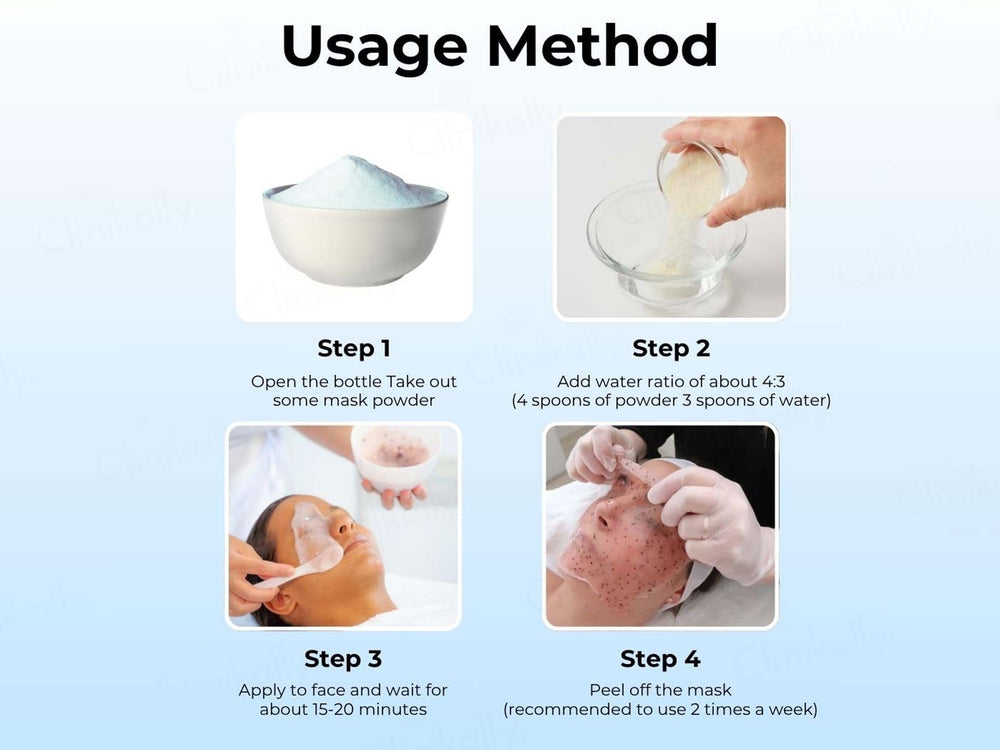 Usage Method

Step 1
Open the bottle Take out some mask powder

Step 2
Add water ratio of about 4:3 (4 spoons of powder 3 spoons of water)

Step 3
Apply to face and wait for about 15-20 minutes

Step 4
Peel off the mask (recommended to use 2 times a week)

Clinikally