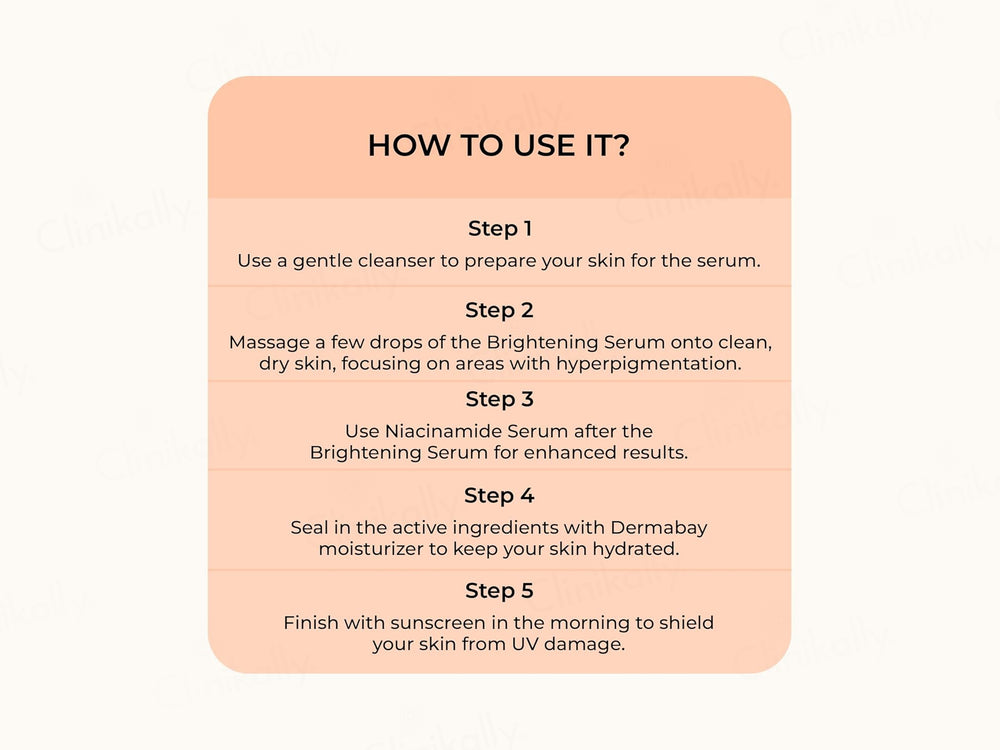 HOW TO USE IT?

Step 1

Use a gentle cleanser to prepare your skin for the serum.

Step 2

Massage a few drops of the Brightening Serum onto clean, dry skin, focusing on areas with hyperpigmentation.

Step 3

Use Niacinamide Serum after the Brightening Serum for enhanced results.

Step 4

Seal in the active ingredients with Dermabay moisturizer to keep your skin hydrated.

Step 5

Finish with sunscreen in the morning to shield your skin from UV damage.

Clinikally