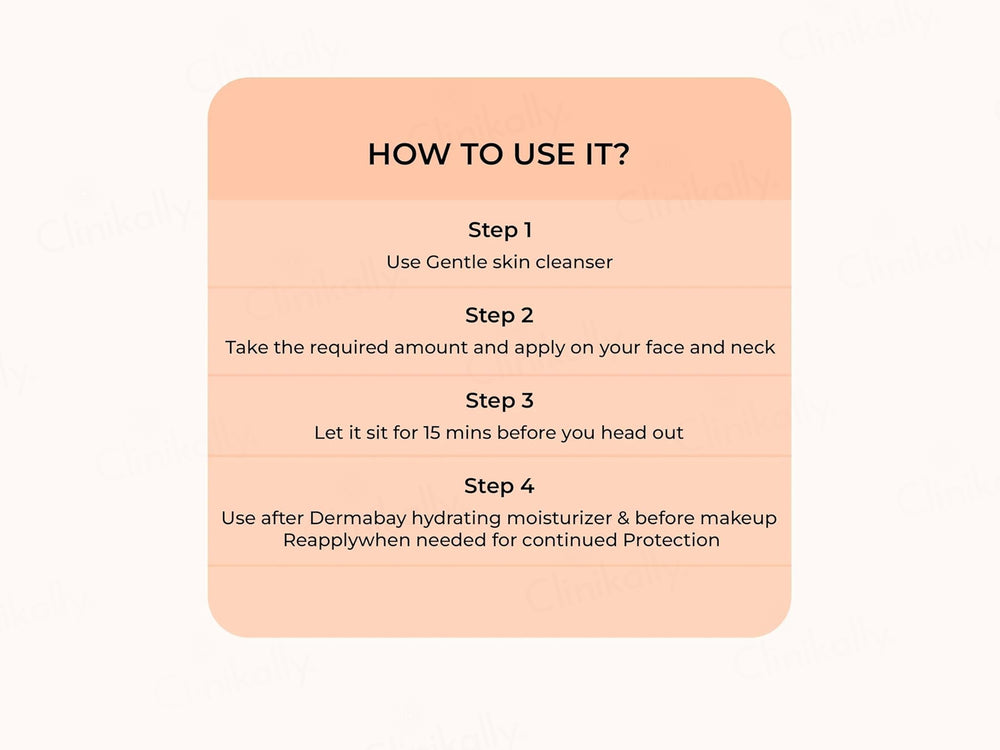 HOW TO USE IT?

Step 1
Use Gentle skin cleanser

Step 2
Take the required amount and apply on your face and neck

Step 3
Let it sit for 15 mins before you head out

Step 4
Use after Dermabay hydrating moisturizer & before makeup
Reapplywhen needed for continued Protection

Clinikally