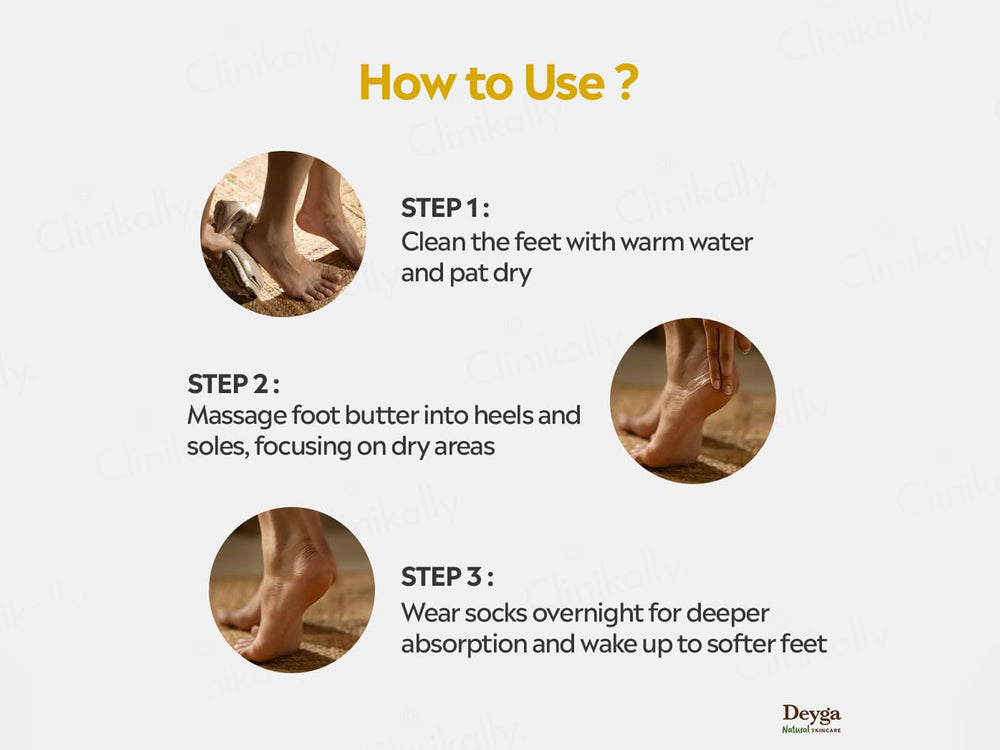 How to Use ?

STEP 1 :
Clean the feet with warm water and pat dry

STEP 2 :
Massage foot butter into heels and soles, focusing on dry areas

STEP 3 :
Wear socks overnight for deeper absorption and wake up to softer feet

Deyga
Natural SKINCARE

Clinikally