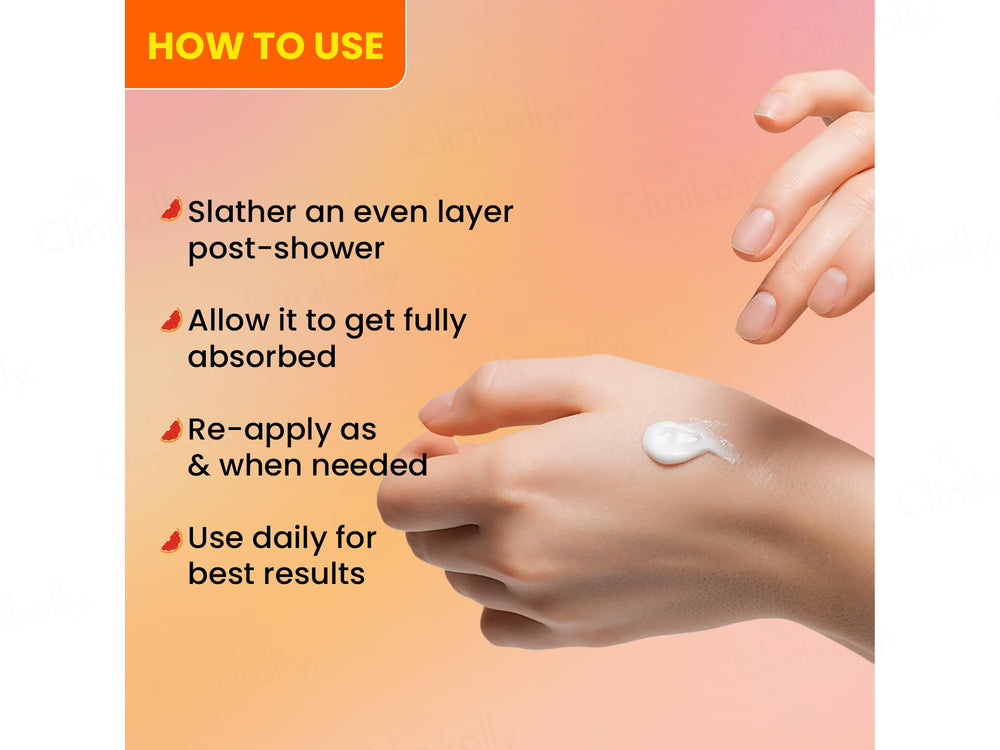 HOW TO USE

Slather an even layer post-shower

Allow it to get fully absorbed

Re-apply as & when needed

Use daily for best results

Clinikally