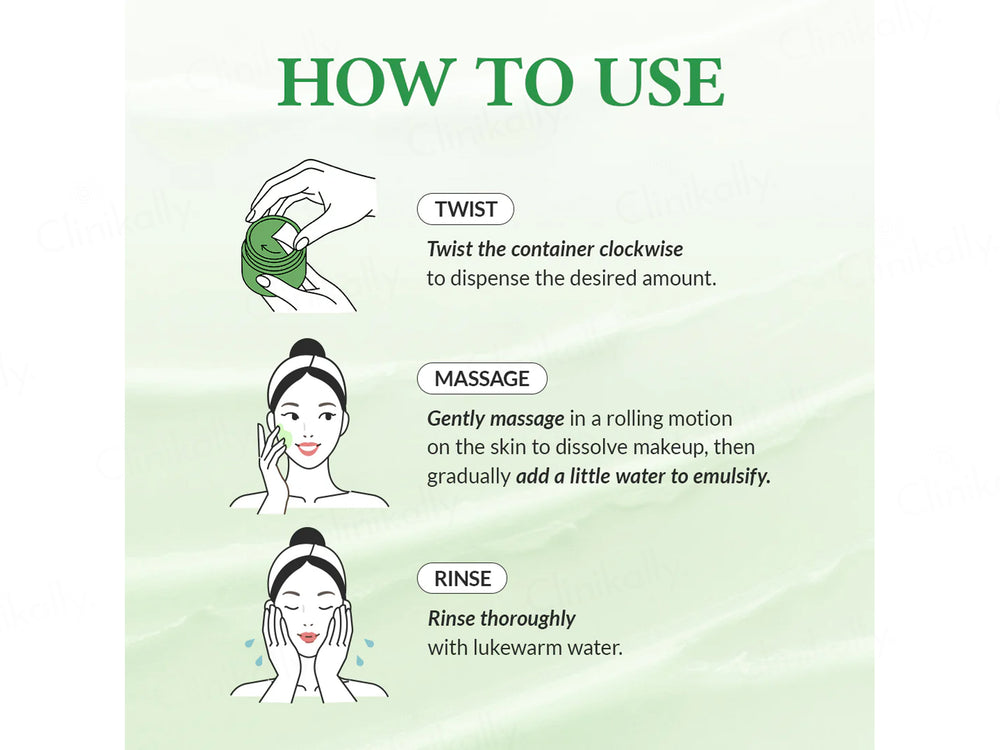 HOW TO USE

TWIST

Twist the container clockwise to dispense the desired amount.

MASSAGE

Gently massage in a rolling motion on the skin to dissolve makeup, then gradually add a little water to emulsify.

RINSE

Rinse thoroughly with lukewarm water.

Clinikally