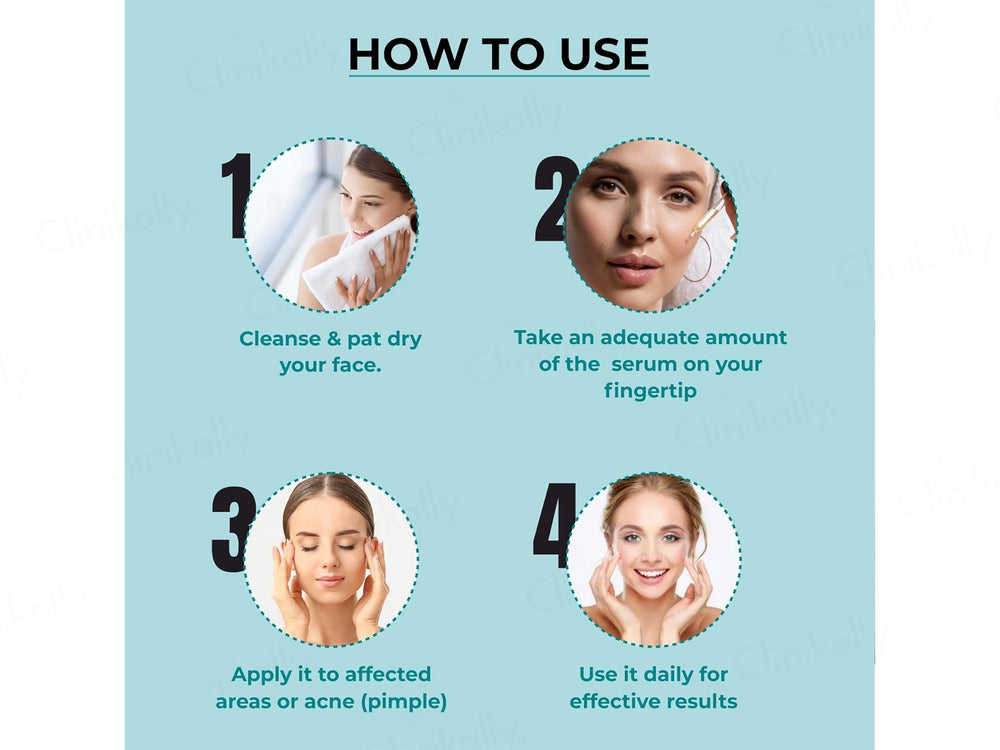 HOW TO USE

1

Cleanse & pat dry your face.

2

Take an adequate amount of the serum on your fingertip

3

Apply it to affected areas or acne (pimple)

4

Use it daily for effective results

Clinikally