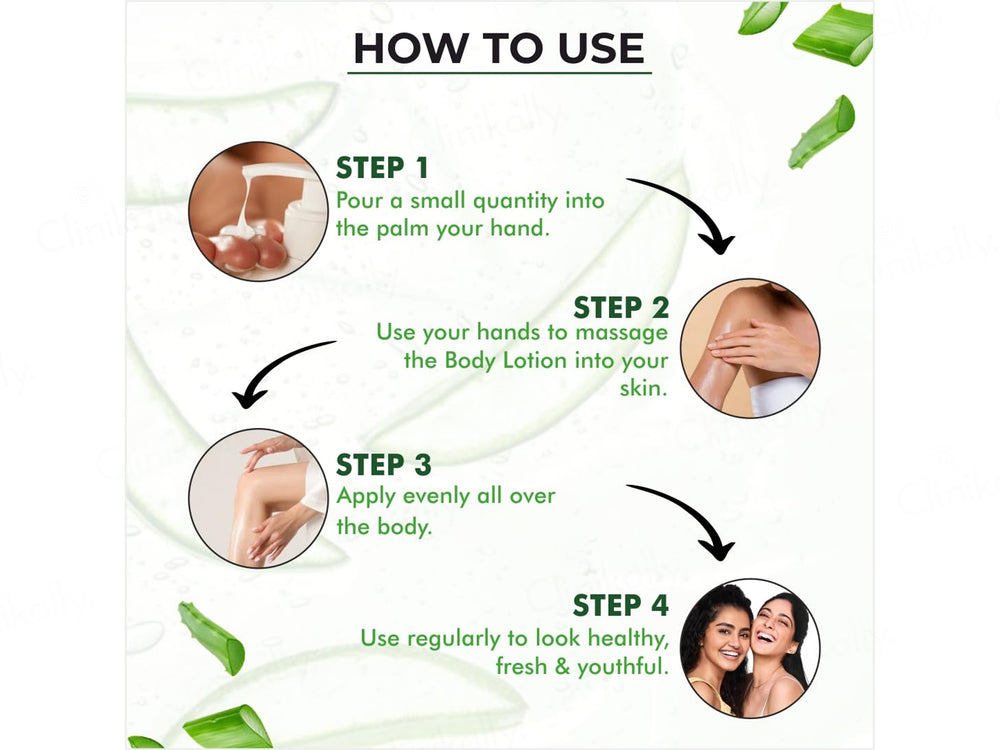 HOW TO USE

STEP 1
Pour a small quantity into the palm your hand.

STEP 2
Use your hands to massage the Body Lotion into your skin.

STEP 3
Apply evenly all over the body.

STEP 4
Use regularly to look healthy, fresh & youthful.

Clinikally