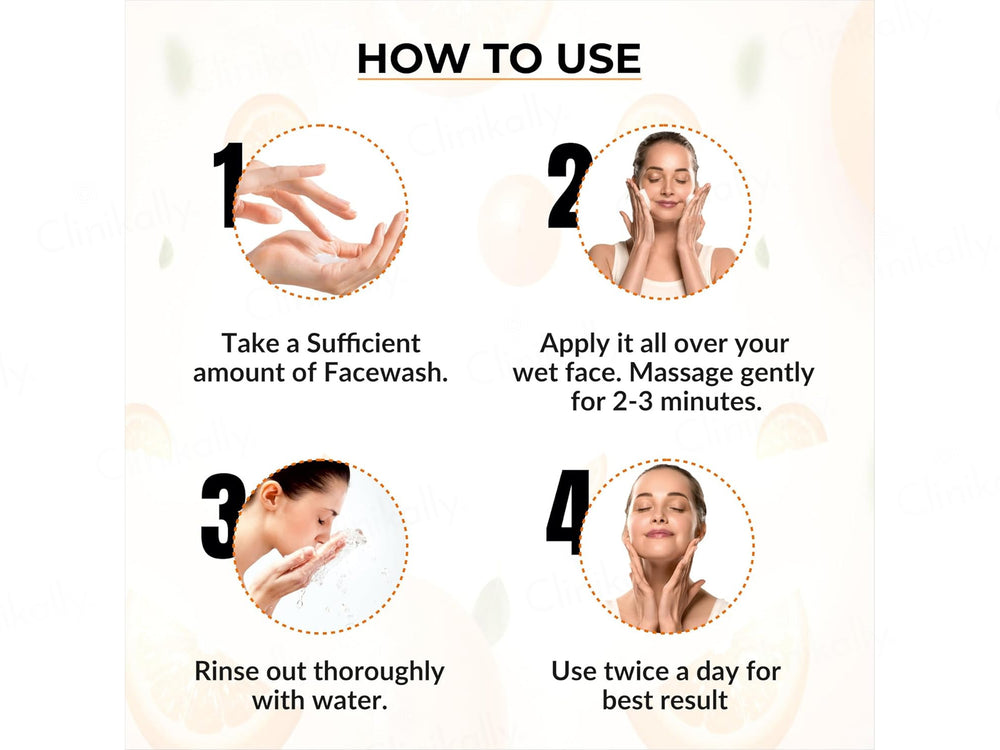 HOW TO USE

1

Take a Sufficient amount of Facewash.

2

Apply it all over your wet face. Massage gently for 2-3 minutes.

3

Rinse out thoroughly with water.

4

Use twice a day for best result

Clinikally