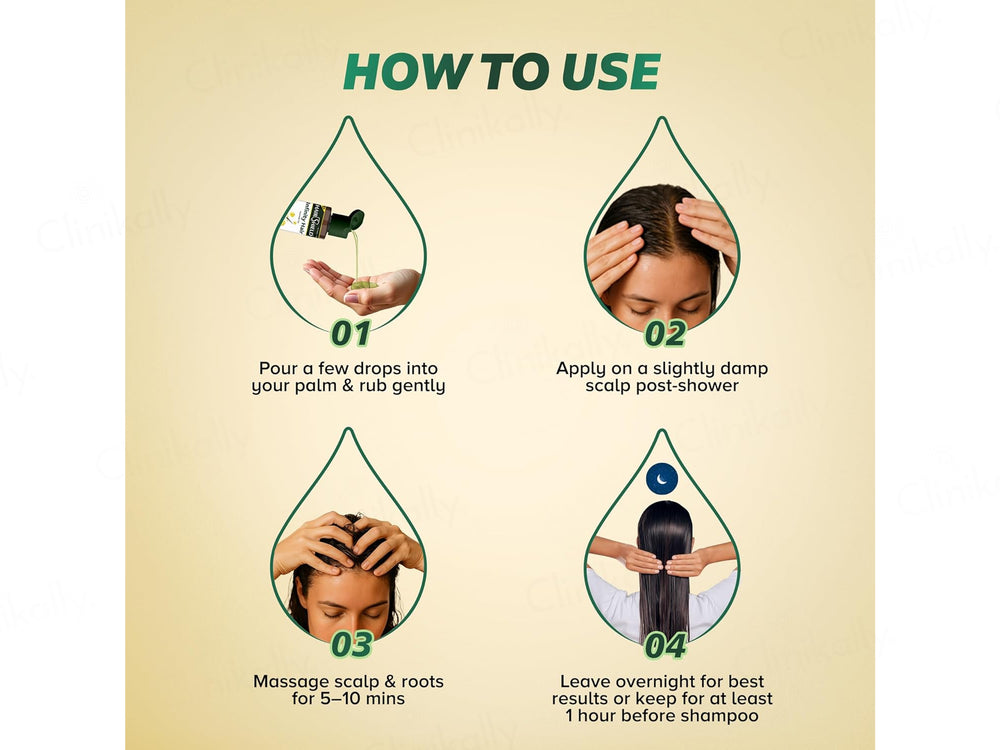 HOW TO USE

01
Pour a few drops into your palm & rub gently

02
Apply on a slightly damp scalp post-shower

03
Massage scalp & roots for 5–10 mins

04
Leave overnight for best results or keep for at least 1 hour before shampoo

Clinikally