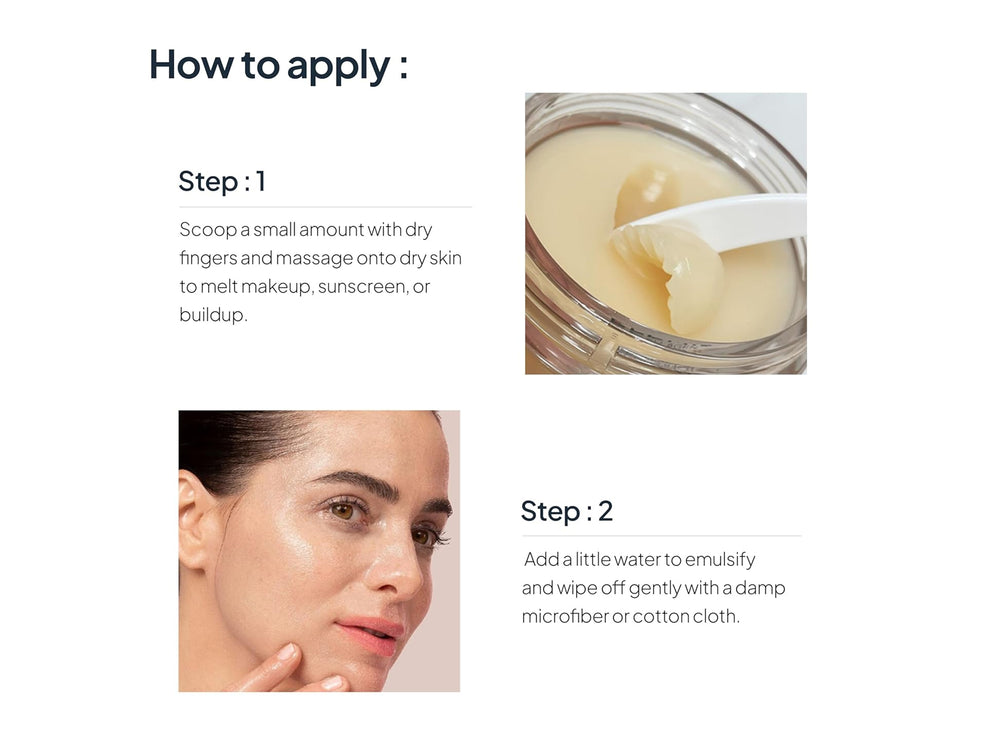 How to apply :

Step : 1

Scoop a small amount with dry fingers and massage onto dry skin to melt makeup, sunscreen, or buildup.

Step : 2

Add a little water to emulsify and wipe off gently with a damp microfiber or cotton cloth.