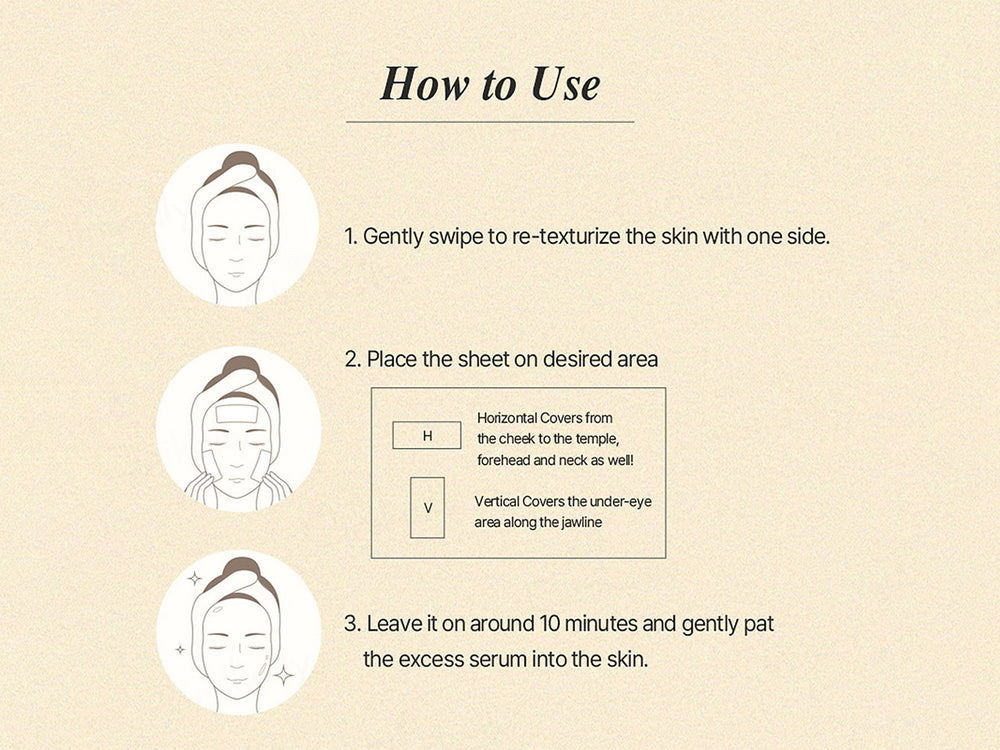 How to Use

1. Gently swipe to re-texturize the skin with one side.

2. Place the sheet on desired area

H

Horizontal Covers from the cheek to the temple, forehead and neck as well!

V

Vertical Covers the under-eye area along the jawline

3. Leave it on around 10 minutes and gently pat the excess serum into the skin.