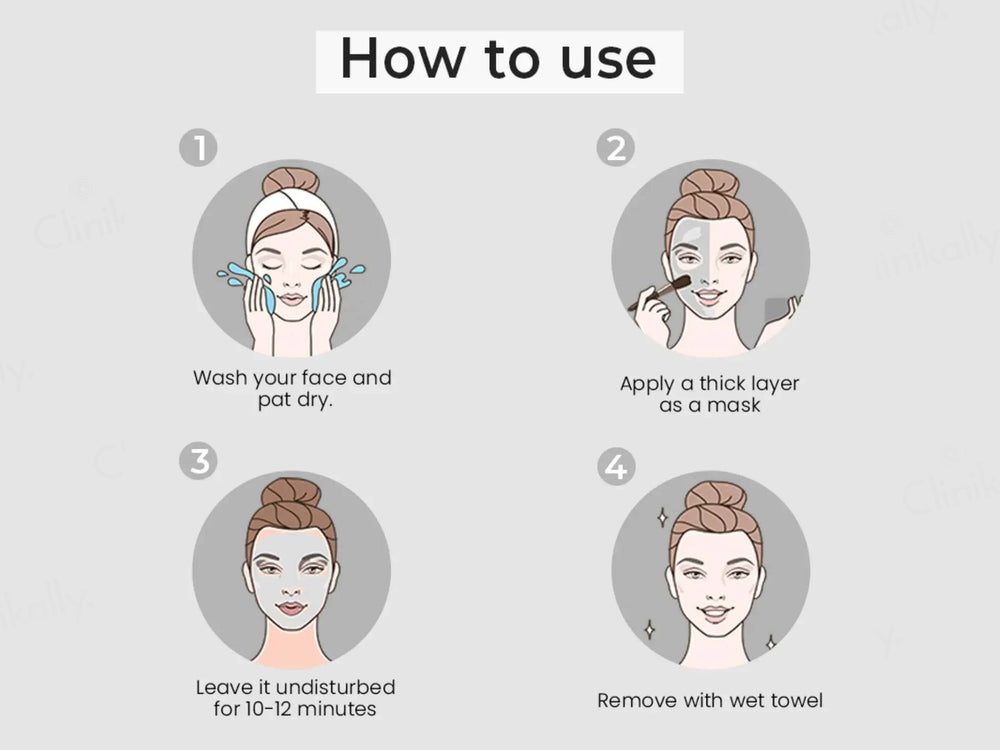 How to use

1

Wash your face and pat dry.

2

Apply a thick layer as a mask

3

Leave it undisturbed for 10-12 minutes

4

Remove with wet towel

Clinikally