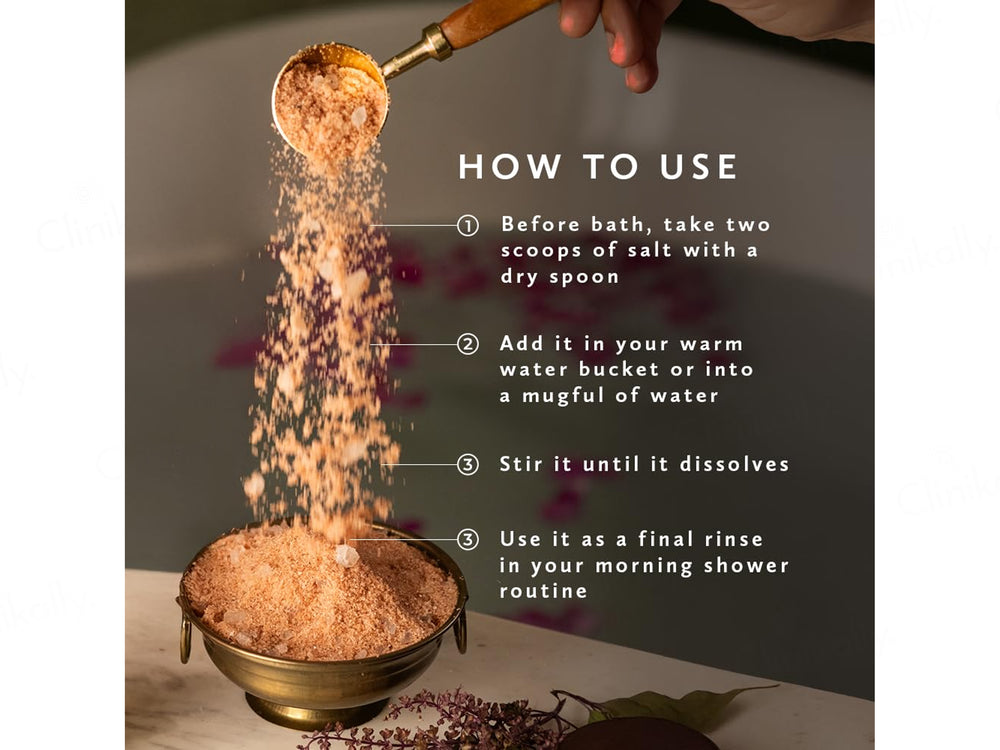 HOW TO USE

① Before bath, take two scoops of salt with a dry spoon

② Add it in your warm water bucket or into a mugful of water

③ Stir it until it dissolves

③ Use it as a final rinse in your morning shower routine

Clinikally