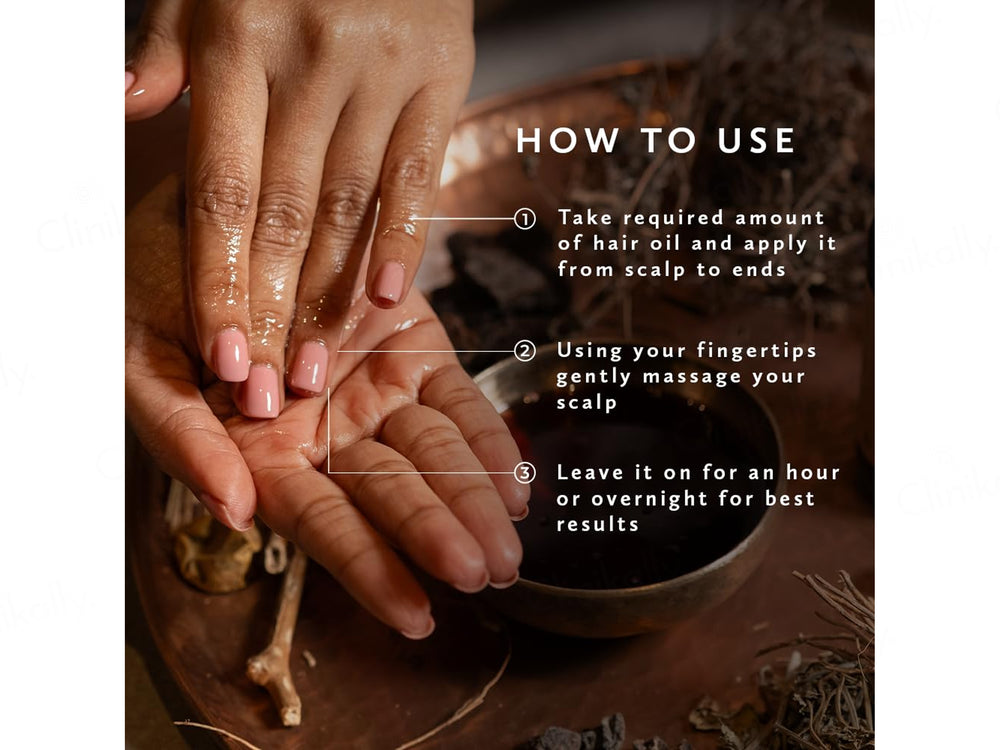 HOW TO USE

1 Take required amount of hair oil and apply it from scalp to ends

2 Using your fingertips gently massage your scalp

3 Leave it on for an hour or overnight for best results

Clinikally