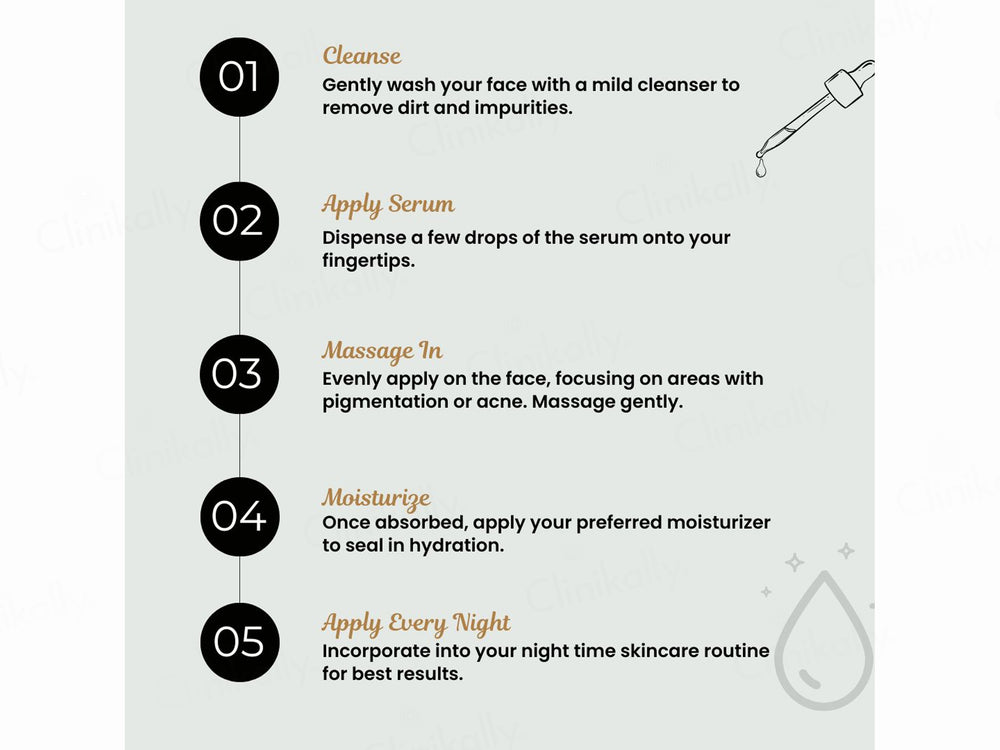 01
Cleanse
Gently wash your face with a mild cleanser to remove dirt and impurities.

02
Apply Serum
Dispense a few drops of the serum onto your fingertips.

03
Massage In
Evenly apply on the face, focusing on areas with pigmentation or acne. Massage gently.

04
Moisturize
Once absorbed, apply your preferred moisturizer to seal in hydration.

05
Apply Every Night
Incorporate into your night time skincare routine for best results.

Clinikally