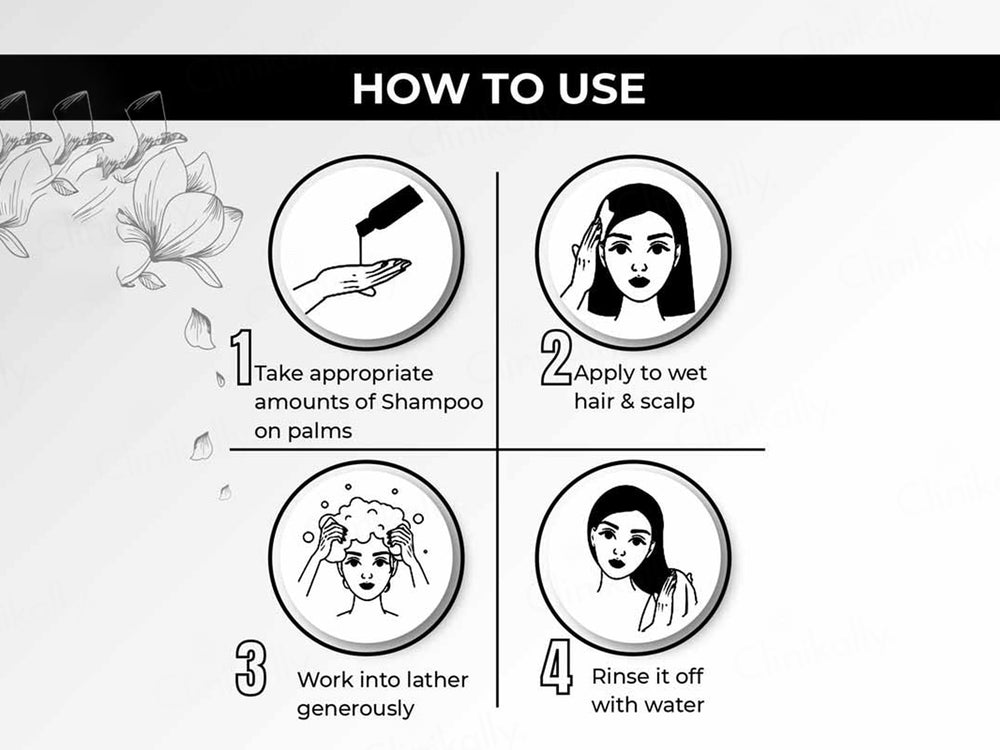 HOW TO USE

1 Take appropriate amounts of Shampoo on palms

2 Apply to wet hair & scalp

3 Work into lather generously

4 Rinse it off with water

Clinikally