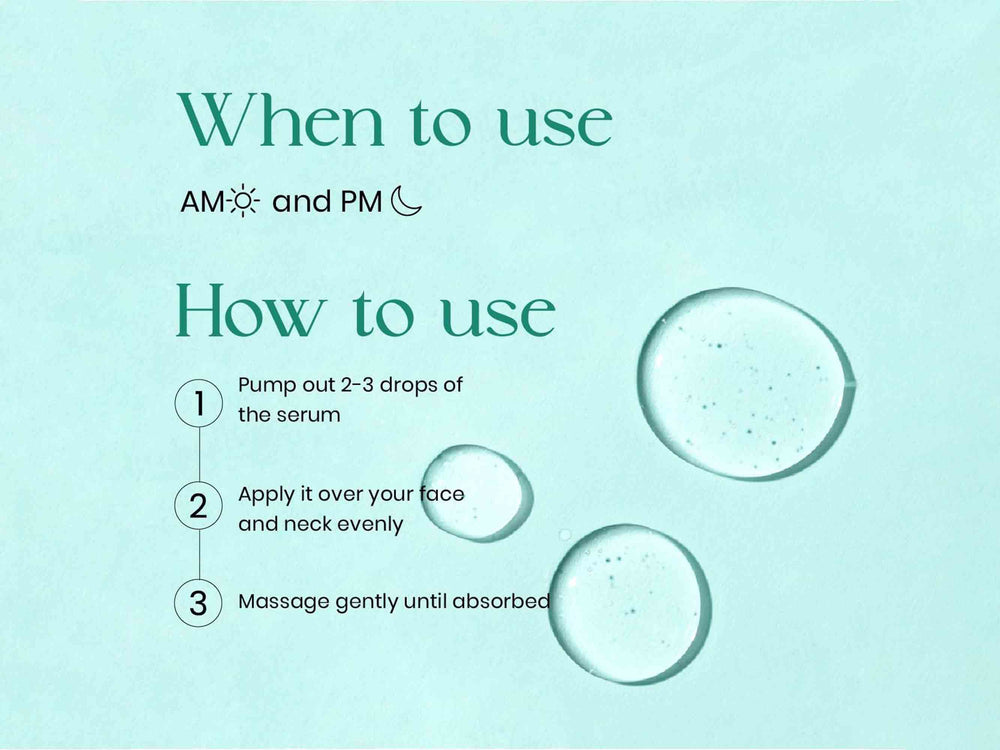 When to use

AM and PM

How to use

1 Pump out 2-3 drops of the serum

2 Apply it over your face and neck evenly

3 Massage gently until absorbed