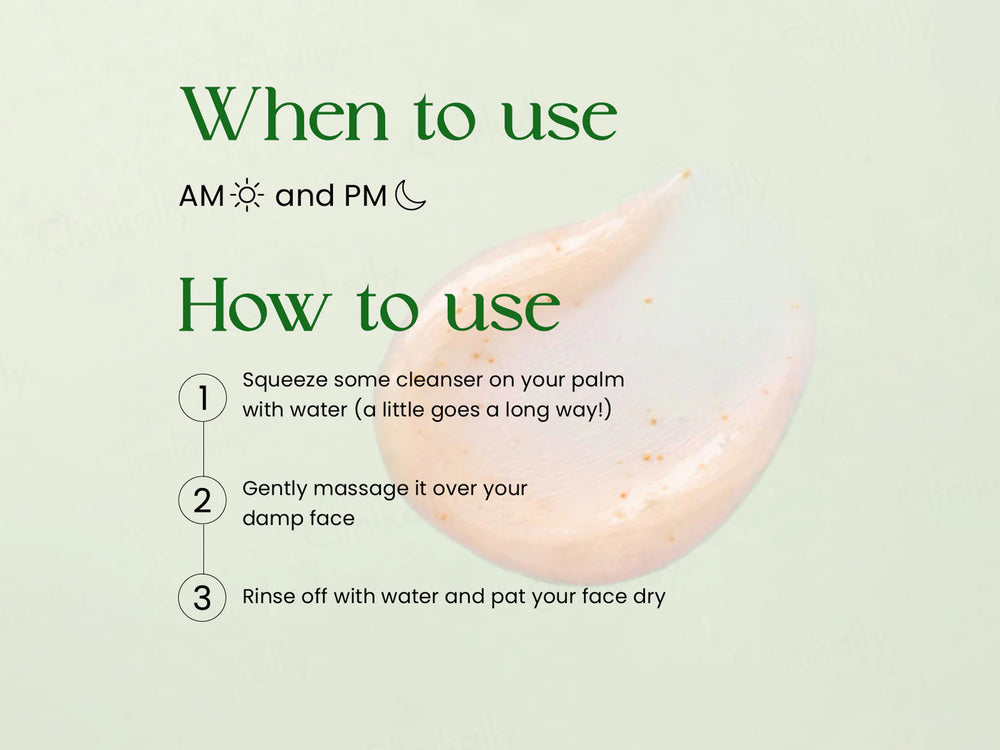 When to use

AM and PM

How to use

1 Squeeze some cleanser on your palm with water (a little goes a long way!)

2 Gently massage it over your damp face

3 Rinse off with water and pat your face dry

Clinikally