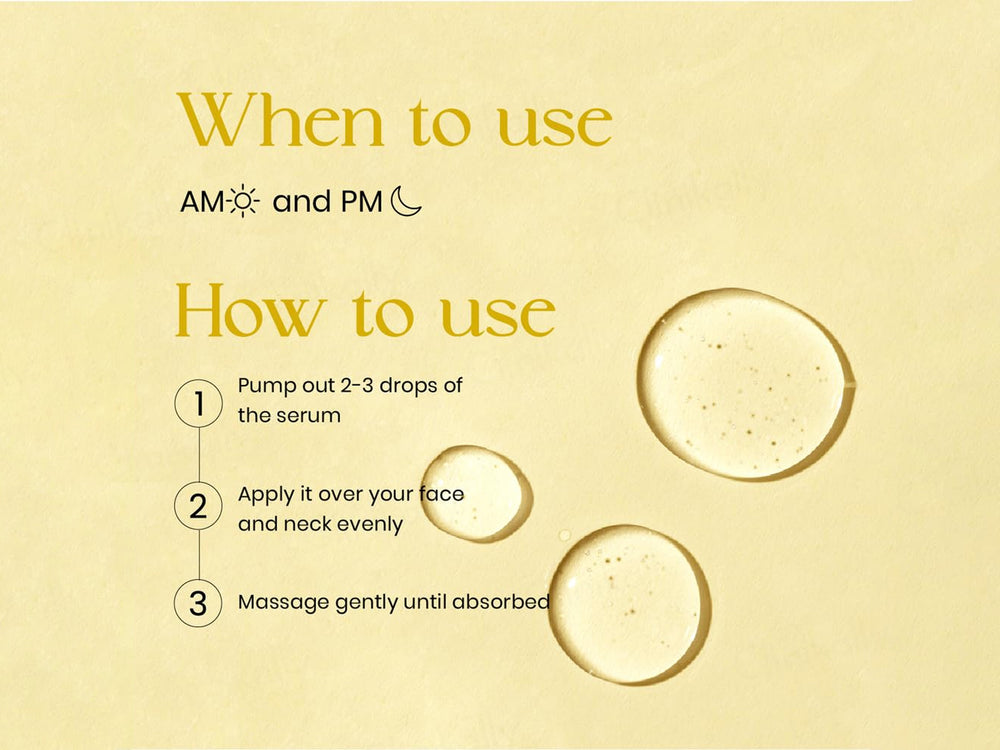 When to use

AM and PM

How to use

1 Pump out 2-3 drops of the serum

2 Apply it over your face and neck evenly

3 Massage gently until absorbed