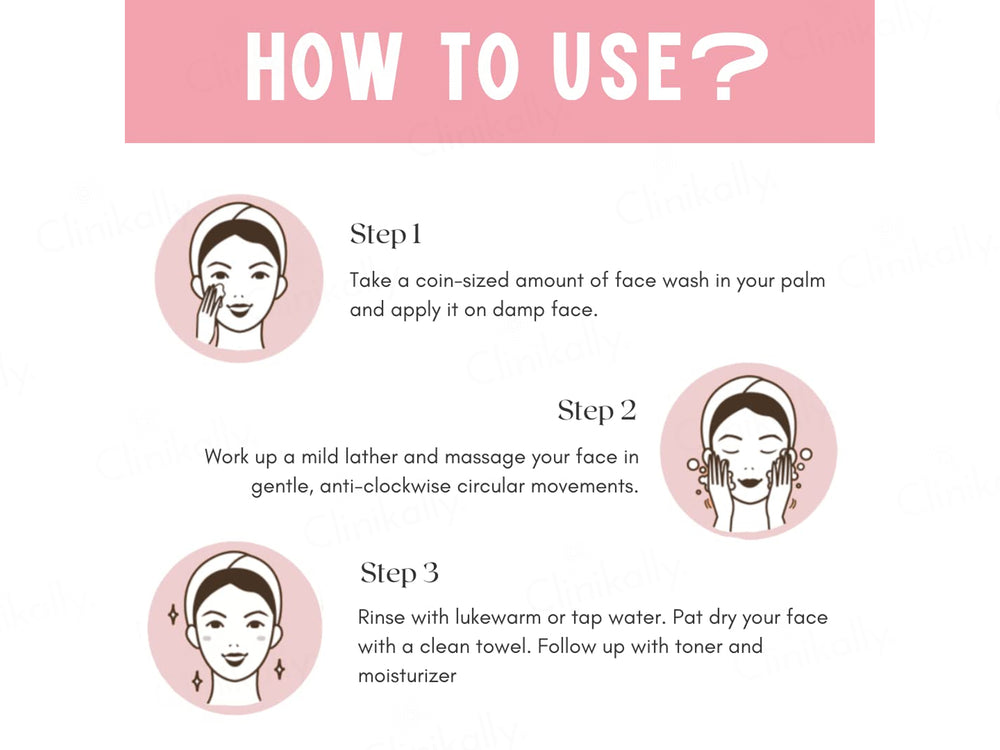 HOW TO USE?

Step 1

Take a coin-sized amount of face wash in your palm and apply it on damp face.

Step 2

Work up a mild lather and massage your face in gentle, anti-clockwise circular movements.

Step 3

Rinse with lukewarm or tap water. Pat dry your face with a clean towel. Follow up with toner and moisturizer

Clinikally