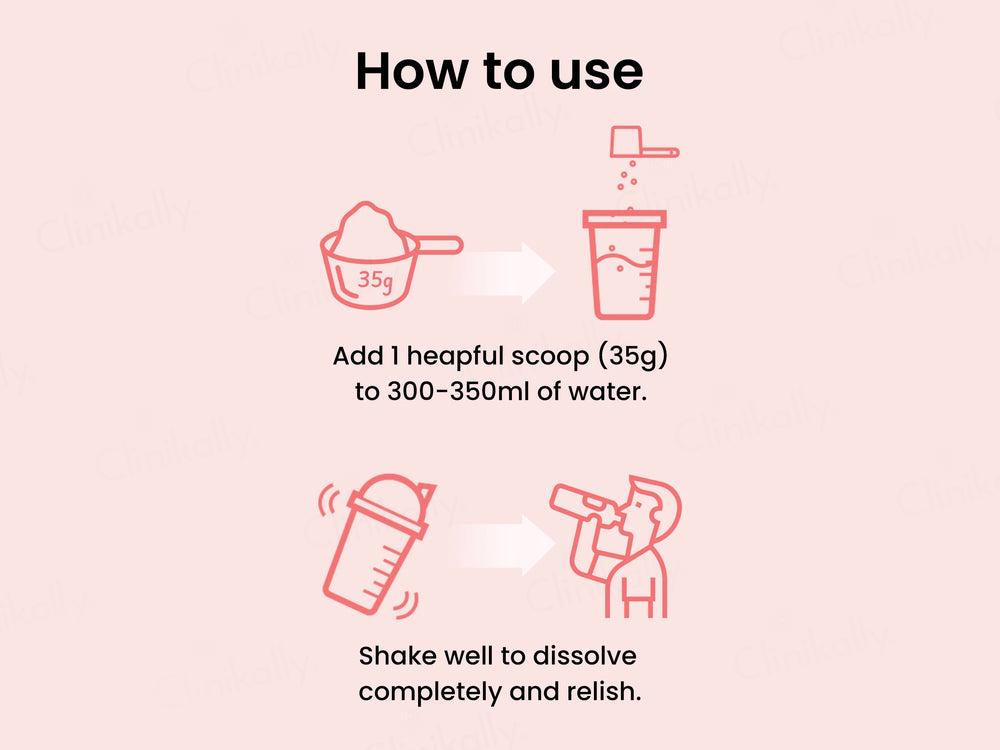 How to use

35g

Add 1 heapful scoop (35g) to 300-350ml of water.

Shake well to dissolve completely and relish.

Clinikally