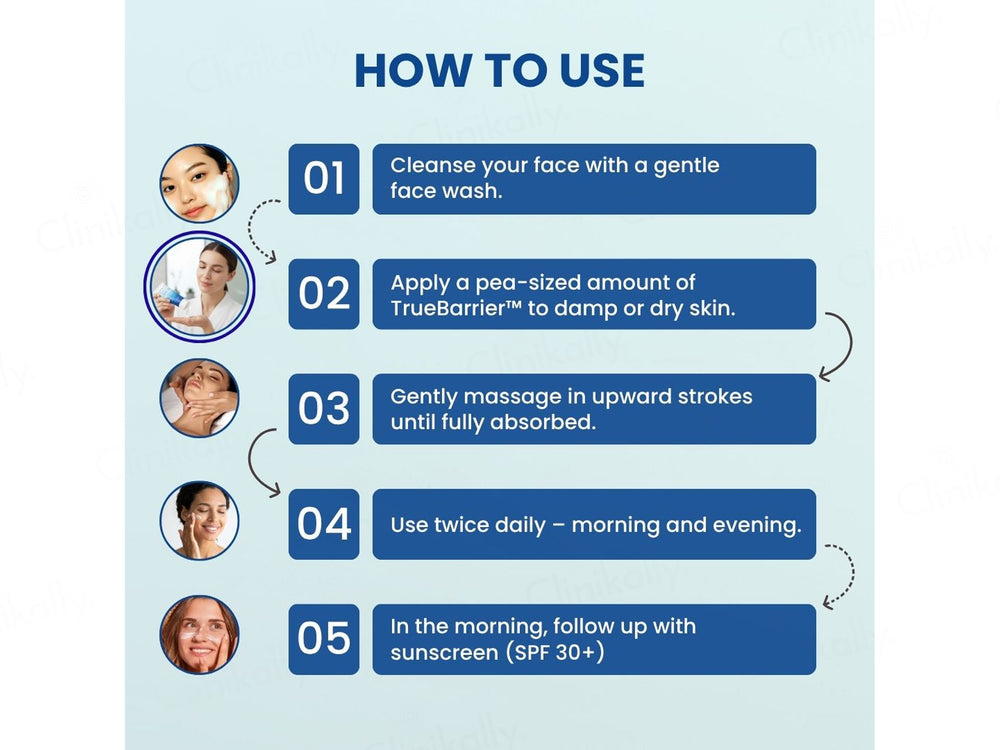 HOW TO USE

01 Cleanse your face with a gentle face wash.

02 Apply a pea-sized amount of TrueBarrier™ to damp or dry skin.

03 Gently massage in upward strokes until fully absorbed.

04 Use twice daily – morning and evening.

05 In the morning, follow up with sunscreen (SPF 30+)

Clinikally