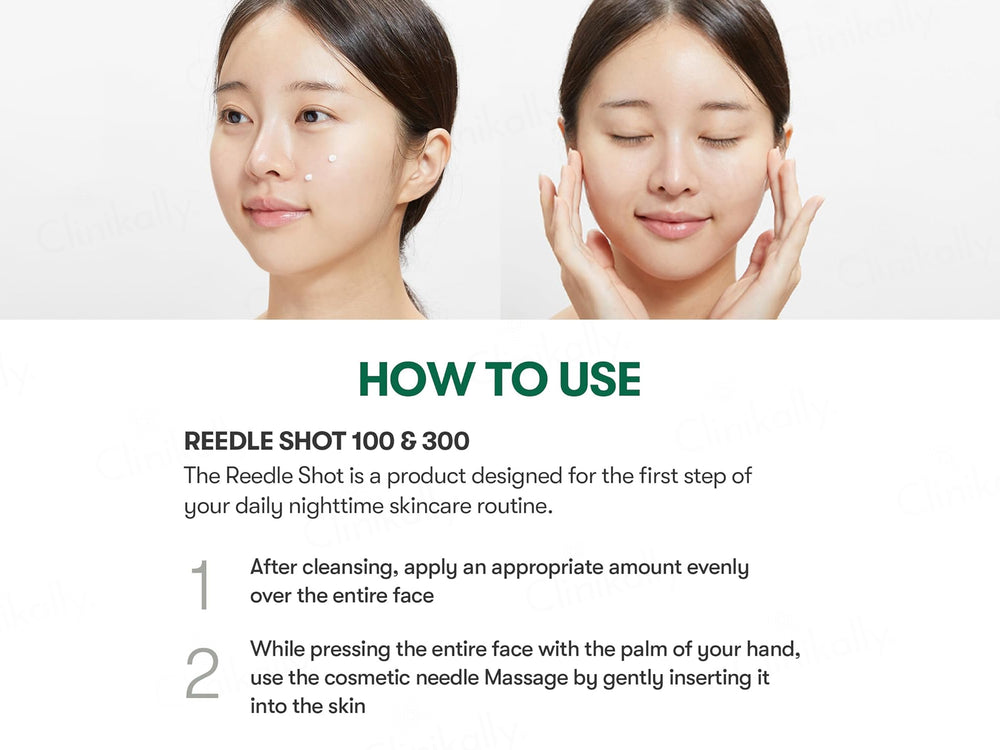 Clinikally

HOW TO USE

REEDLE SHOT 100 & 300
The Reedle Shot is a product designed for the first step of your daily nighttime skincare routine.

1 After cleansing, apply an appropriate amount evenly over the entire face

2 While pressing the entire face with the palm of your hand, use the cosmetic needle Massage by gently inserting it into the skin