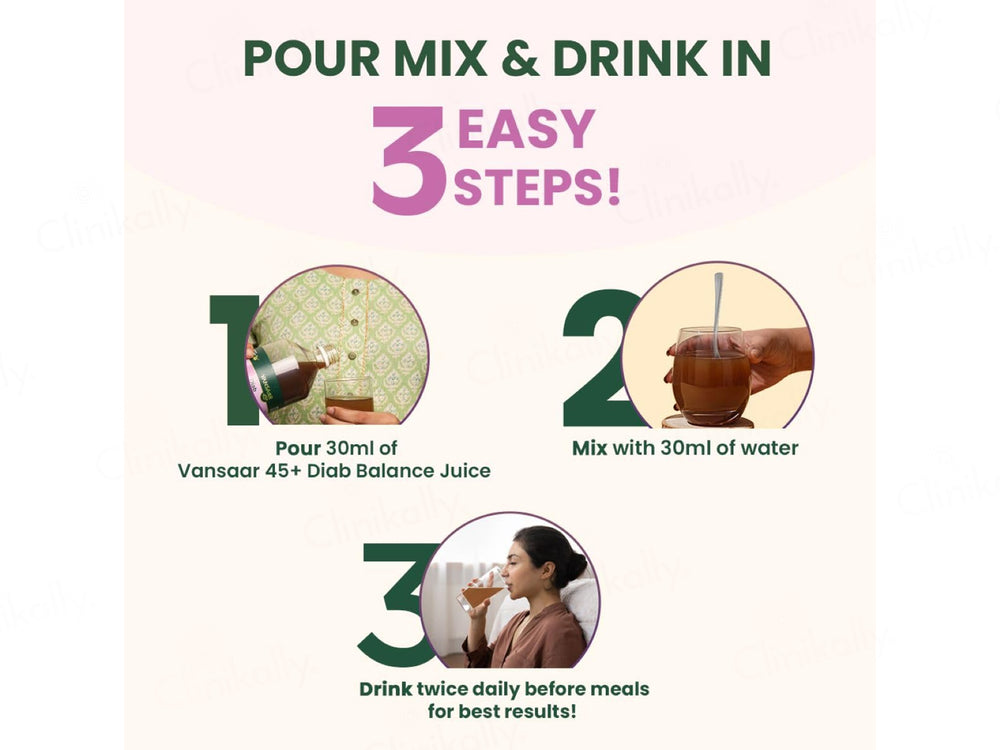 POUR MIX & DRINK IN

3 EASY STEPS!

1

Pour 30ml of Vansaar 45+ Diab Balance Juice

2

Mix with 30ml of water

3

Drink twice daily before meals for best results!

Clinikally