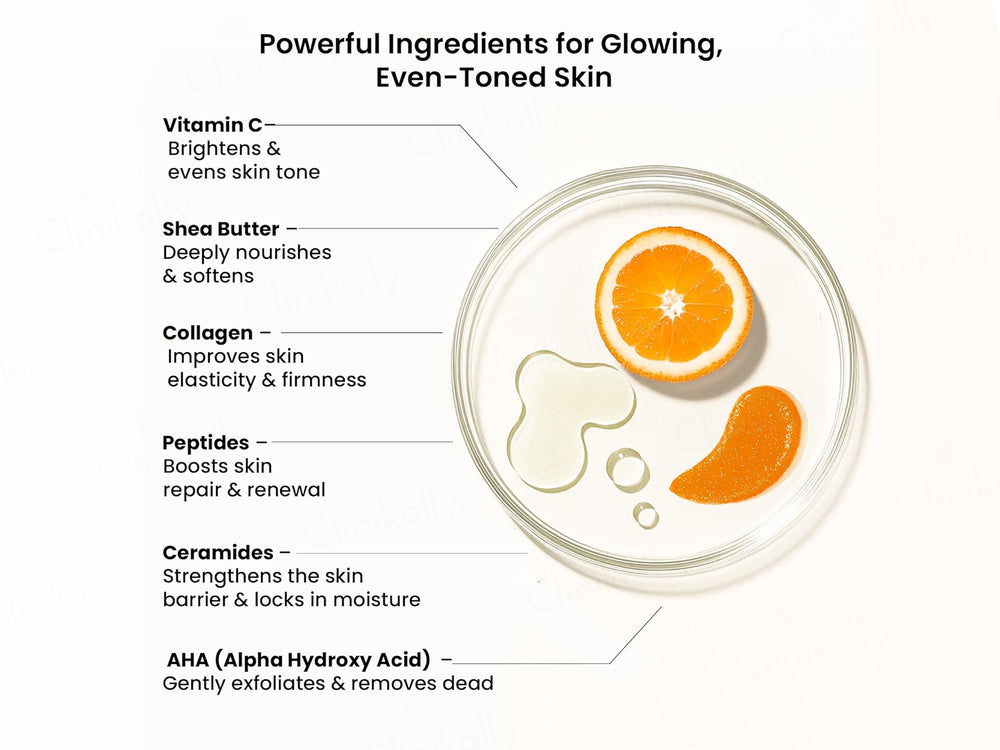 Powerful Ingredients for Glowing, Even-Toned Skin

Vitamin C – Brightens & evens skin tone

Shea Butter – Deeply nourishes & softens

Collagen – Improves skin elasticity & firmness

Peptides – Boosts skin repair & renewal

Ceramides – Strengthens the skin barrier & locks in moisture

AHA (Alpha Hydroxy Acid) – Gently exfoliates & removes dead

Clinikally