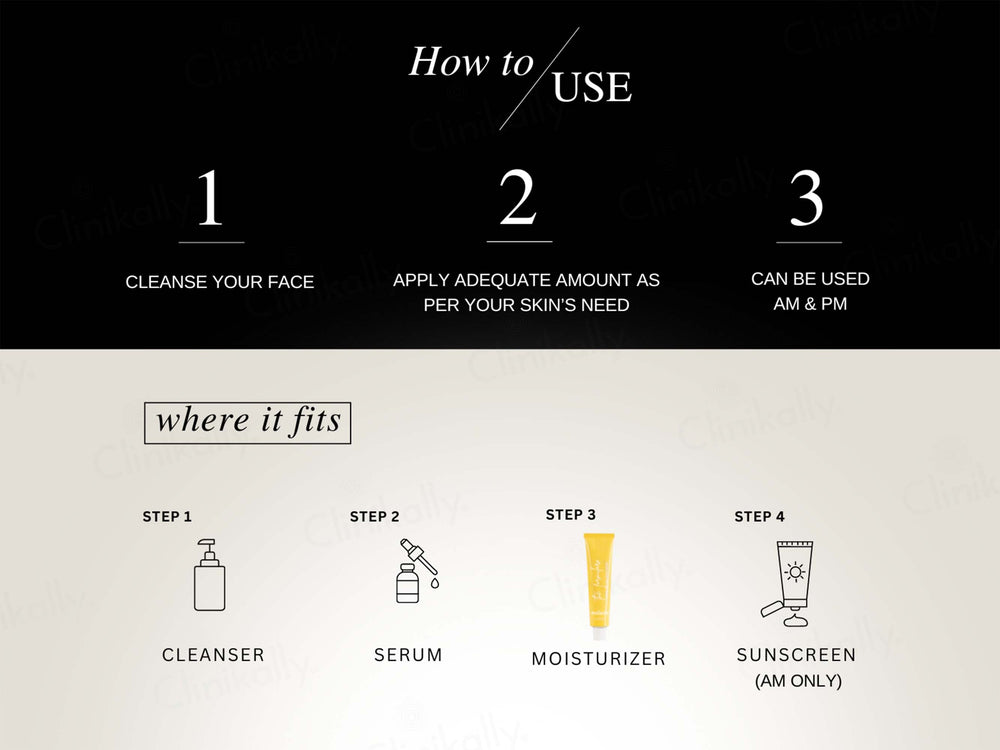 How to USE

1
CLEANSE YOUR FACE

2
APPLY ADEQUATE AMOUNT AS PER YOUR SKIN'S NEED

3
CAN BE USED AM & PM

where it fits

STEP 1
CLEANSER

STEP 2
SERUM

STEP 3
MOISTURIZER

STEP 4
SUNSCREEN (AM ONLY)

Clinikally