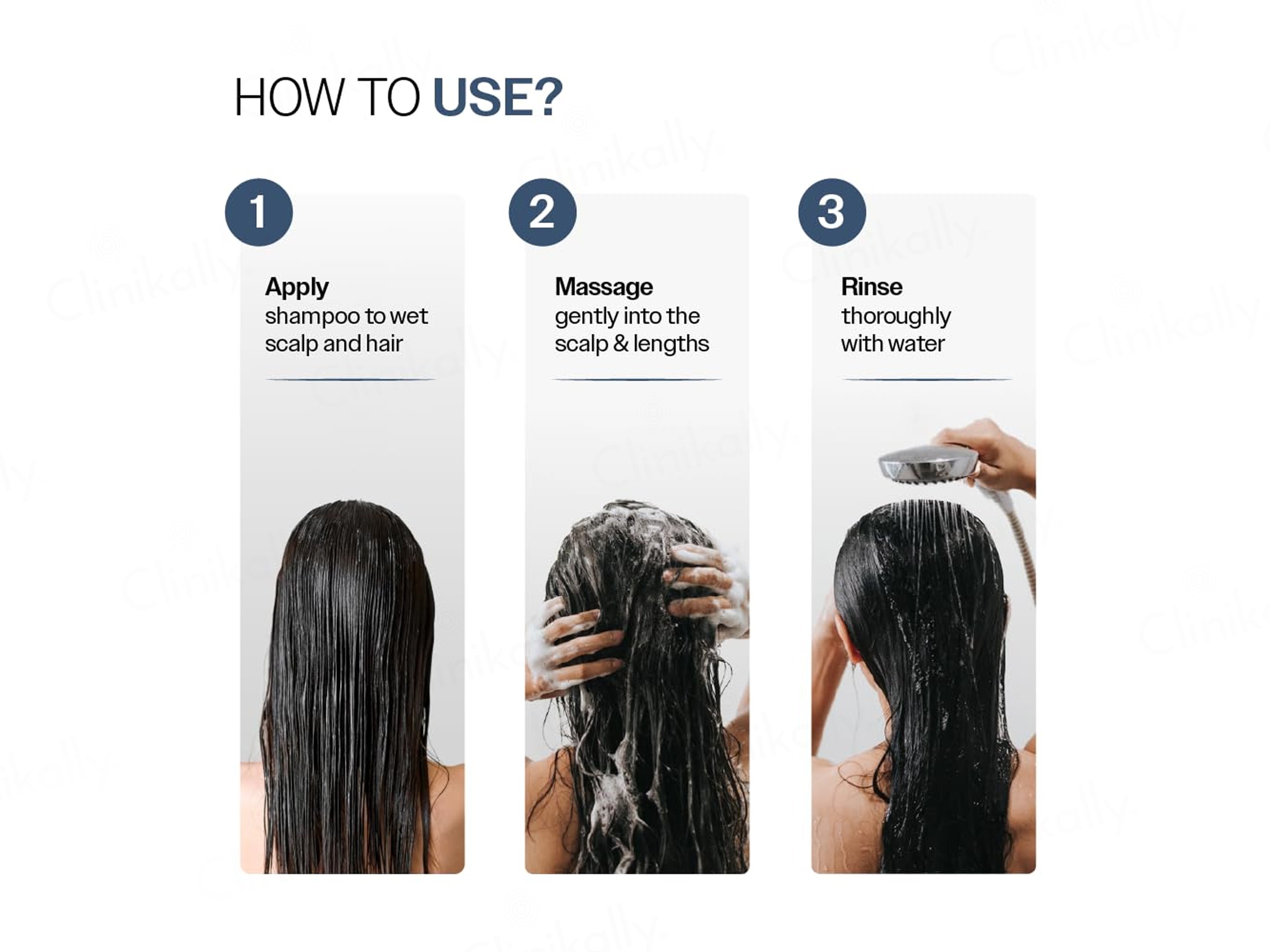 HOW TO USE?

1

Apply
shampoo to wet scalp and hair

2

Massage
gently into the scalp & lengths

3

Rinse
thoroughly with water

Clinikally