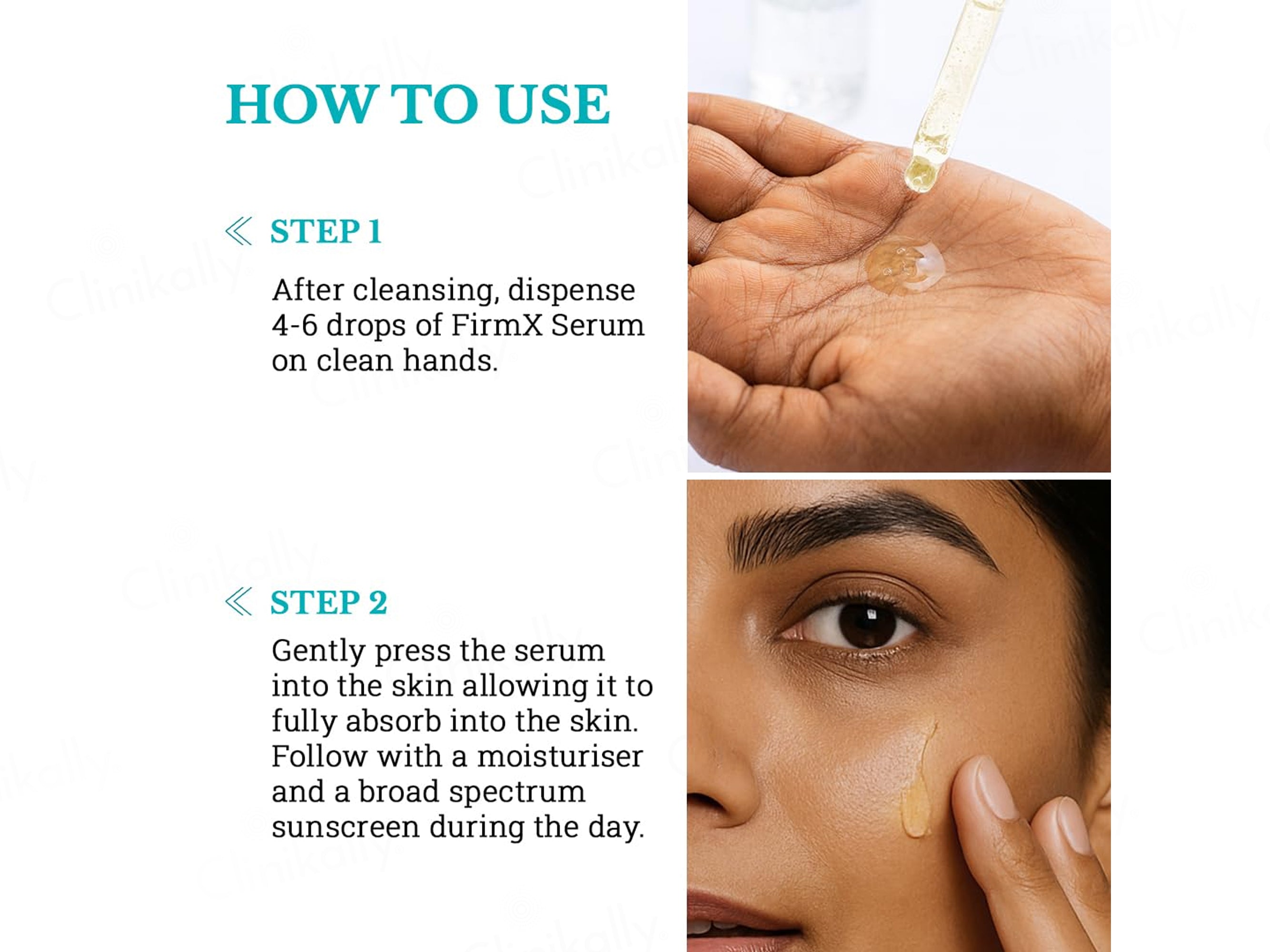 HOW TO USE

STEP 1

After cleansing, dispense 4-6 drops of FirmX Serum on clean hands.

STEP 2

Gently press the serum into the skin allowing it to fully absorb into the skin. Follow with a moisturiser and a broad spectrum sunscreen during the day.

Clinikally