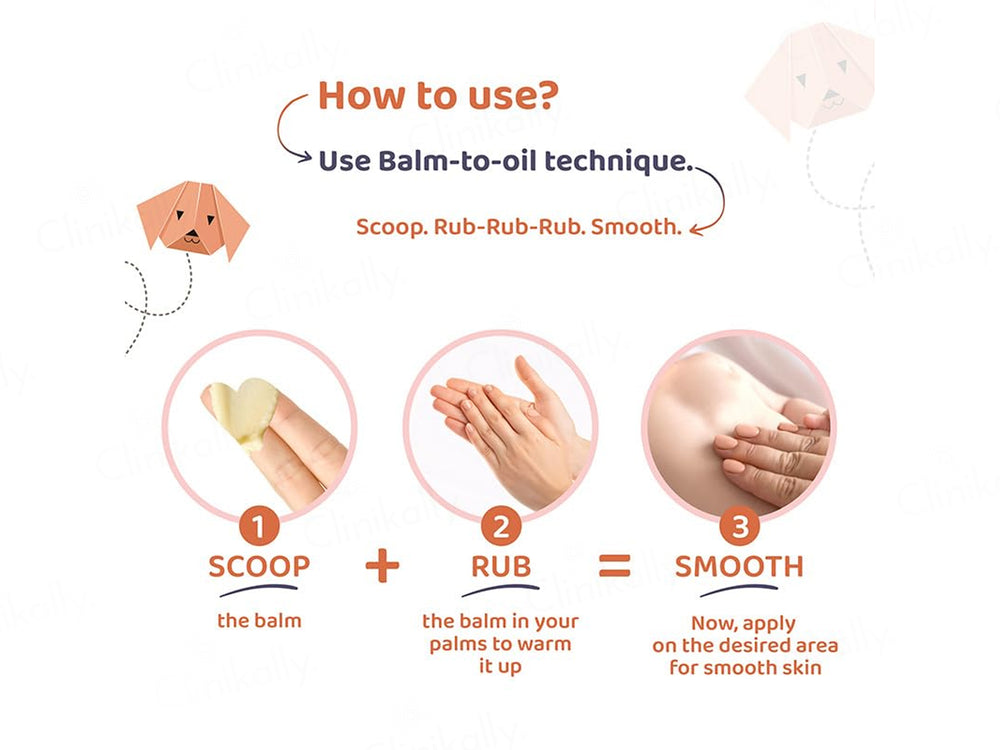 How to use?

Use Balm-to-oil technique.

Scoop. Rub-Rub-Rub. Smooth.

1
SCOOP
the balm

+

2
RUB
the balm in your palms to warm it up

=

3
SMOOTH
Now, apply on the desired area for smooth skin

Clinikally