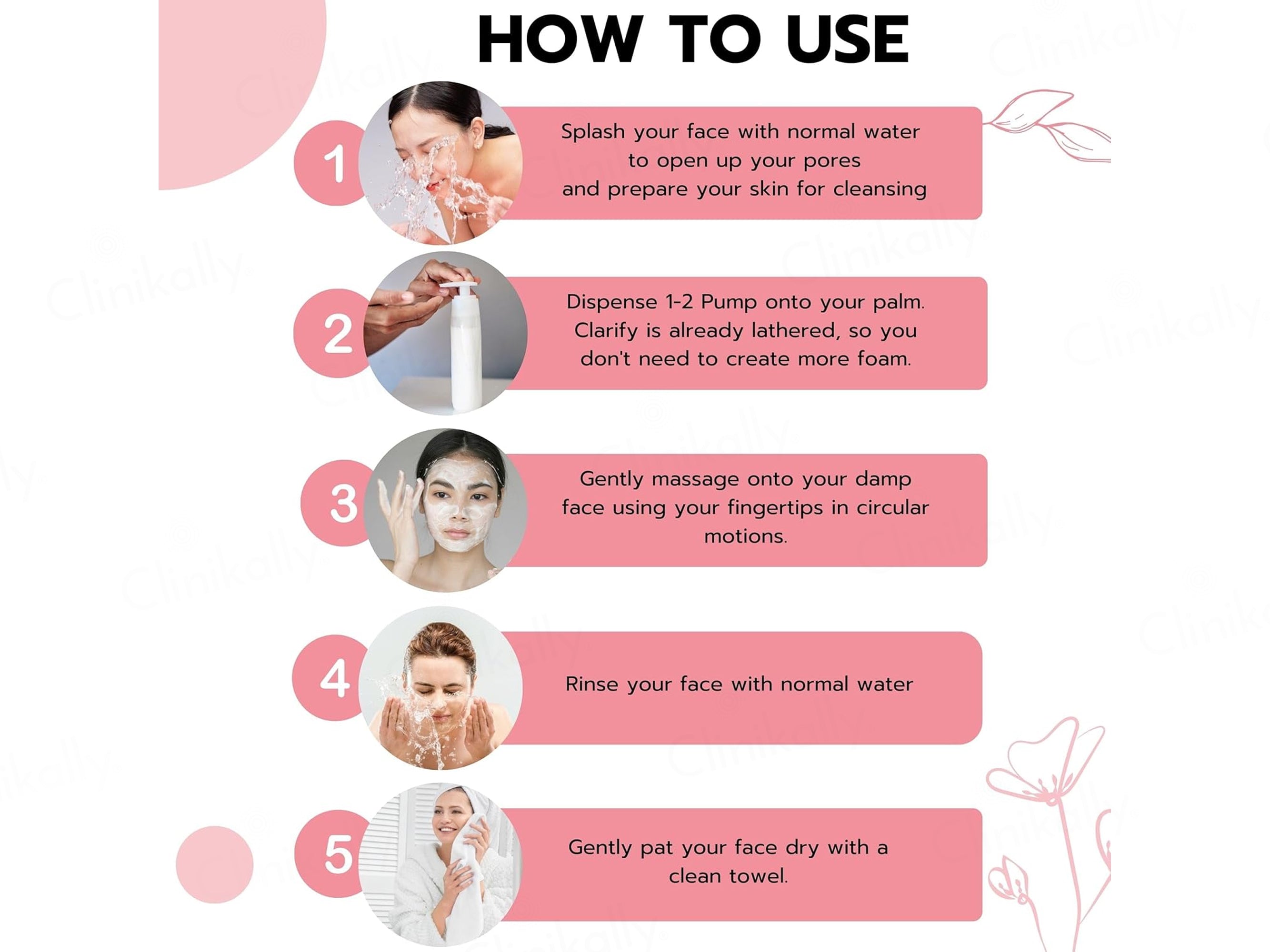 HOW TO USE

1

Splash your face with normal water to open up your pores and prepare your skin for cleansing

2

Dispense 1-2 Pump onto your palm. Clarify is already lathered, so you don't need to create more foam.

3

Gently massage onto your damp face using your fingertips in circular motions.

4

Rinse your face with normal water

5

Gently pat your face dry with a clean towel.

Clinikally