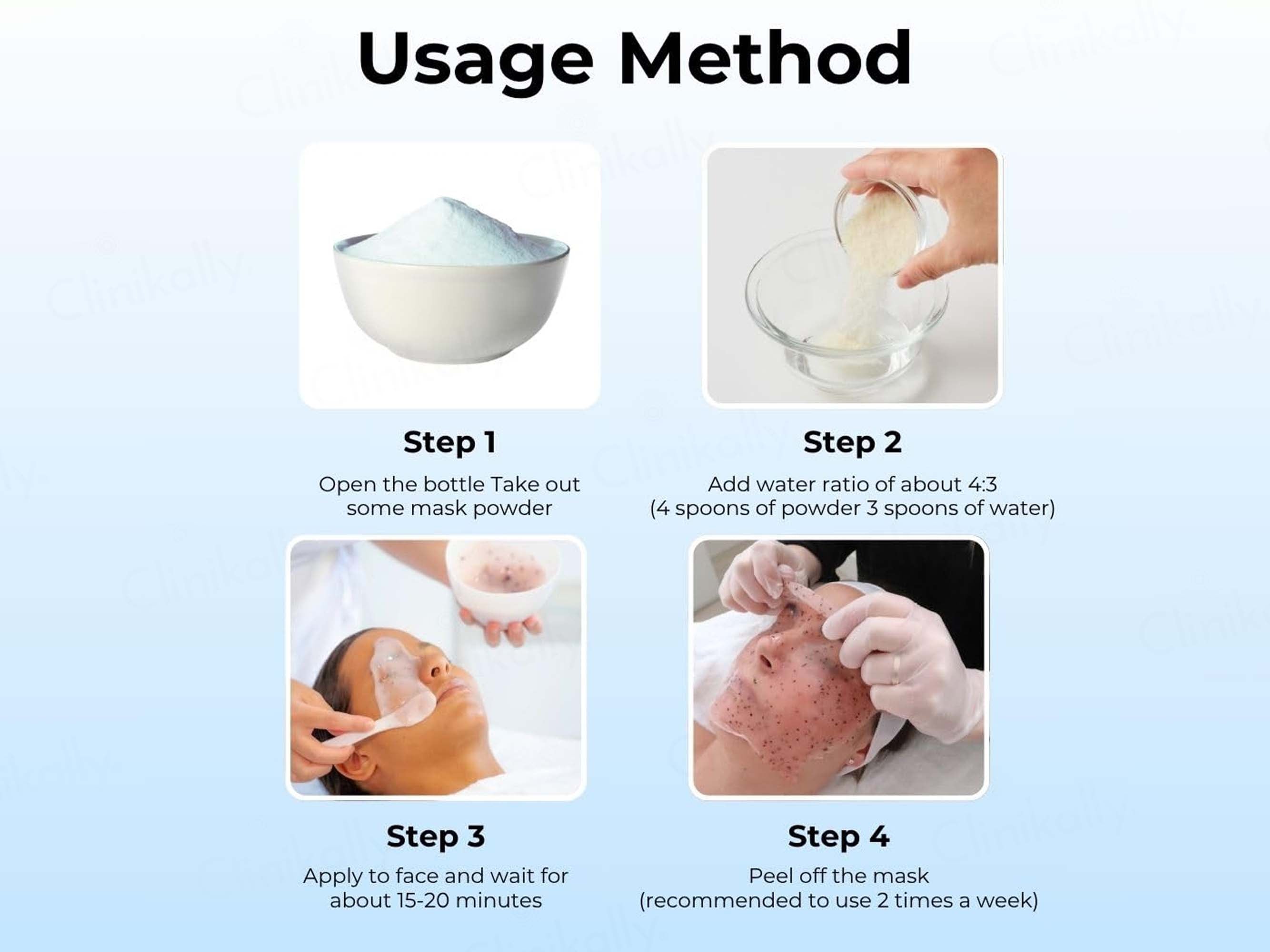 Usage Method

Step 1
Open the bottle Take out some mask powder

Step 2
Add water ratio of about 4:3 (4 spoons of powder 3 spoons of water)

Step 3
Apply to face and wait for about 15-20 minutes

Step 4
Peel off the mask (recommended to use 2 times a week)

Clinikally