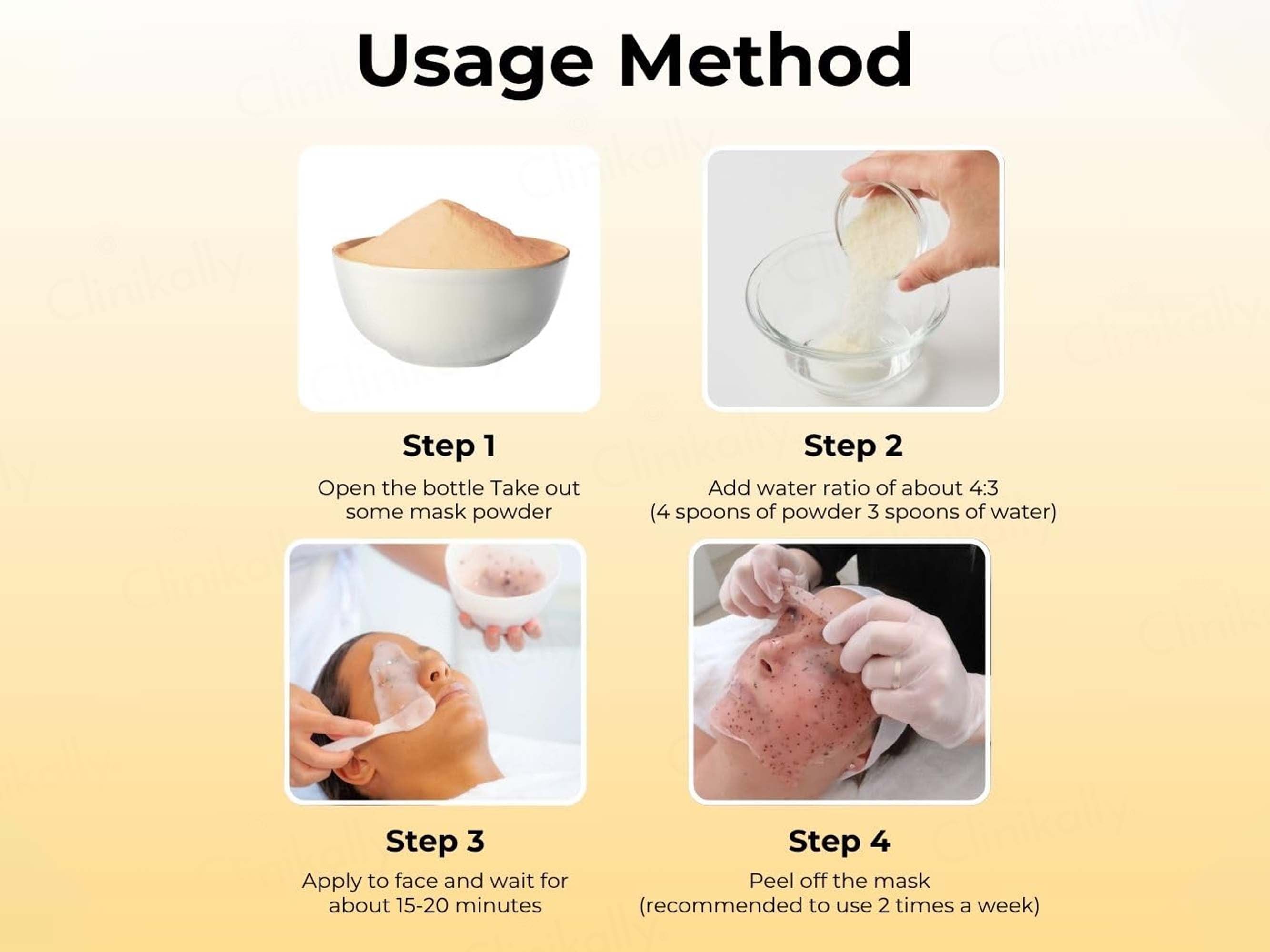 Usage Method

Step 1

Open the bottle Take out some mask powder

Step 2

Add water ratio of about 4:3 (4 spoons of powder 3 spoons of water)

Step 3

Apply to face and wait for about 15-20 minutes

Step 4

Peel off the mask (recommended to use 2 times a week)

Clinikally