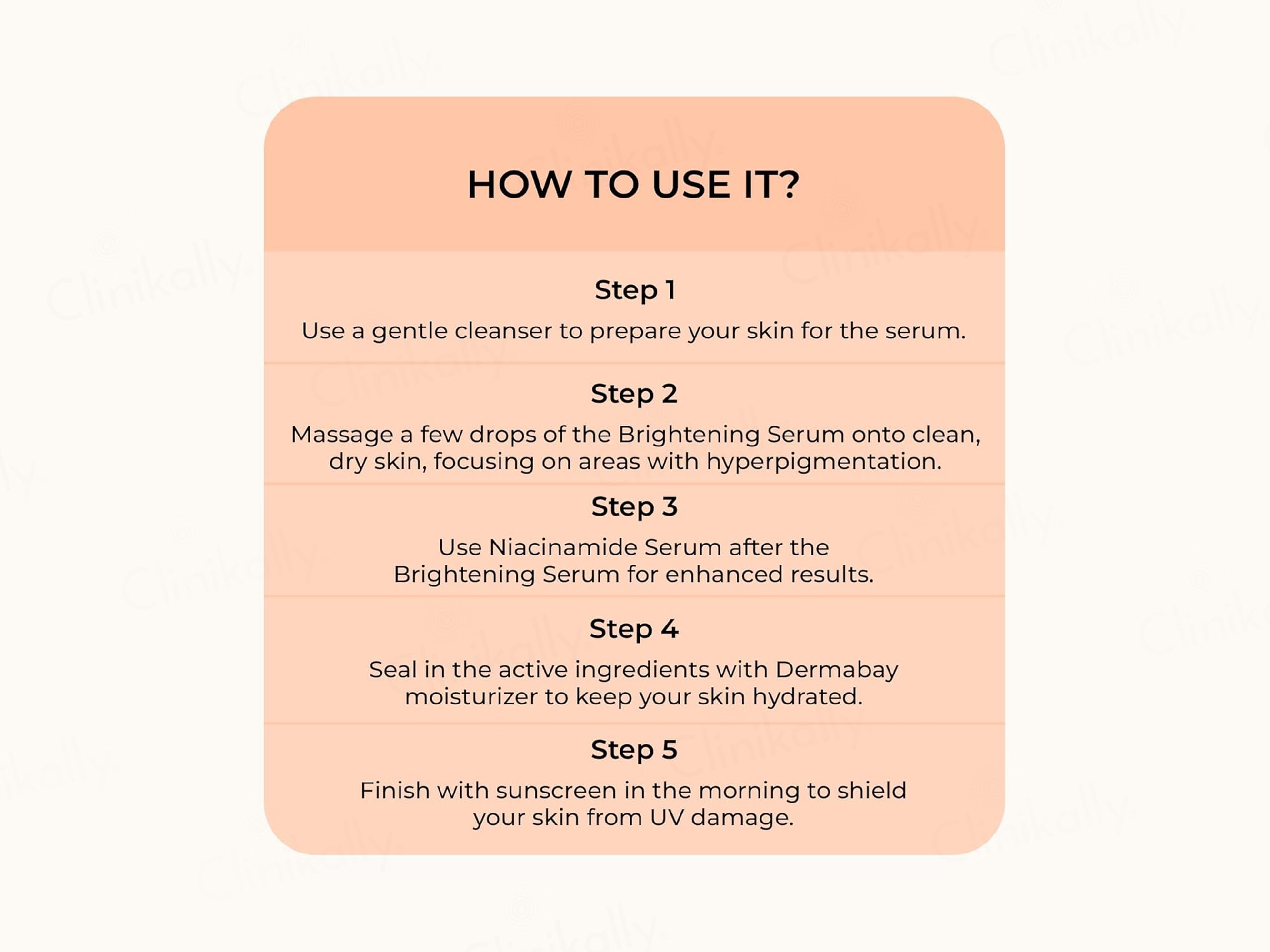 HOW TO USE IT?

Step 1

Use a gentle cleanser to prepare your skin for the serum.

Step 2

Massage a few drops of the Brightening Serum onto clean, dry skin, focusing on areas with hyperpigmentation.

Step 3

Use Niacinamide Serum after the Brightening Serum for enhanced results.

Step 4

Seal in the active ingredients with Dermabay moisturizer to keep your skin hydrated.

Step 5

Finish with sunscreen in the morning to shield your skin from UV damage.

Clinikally