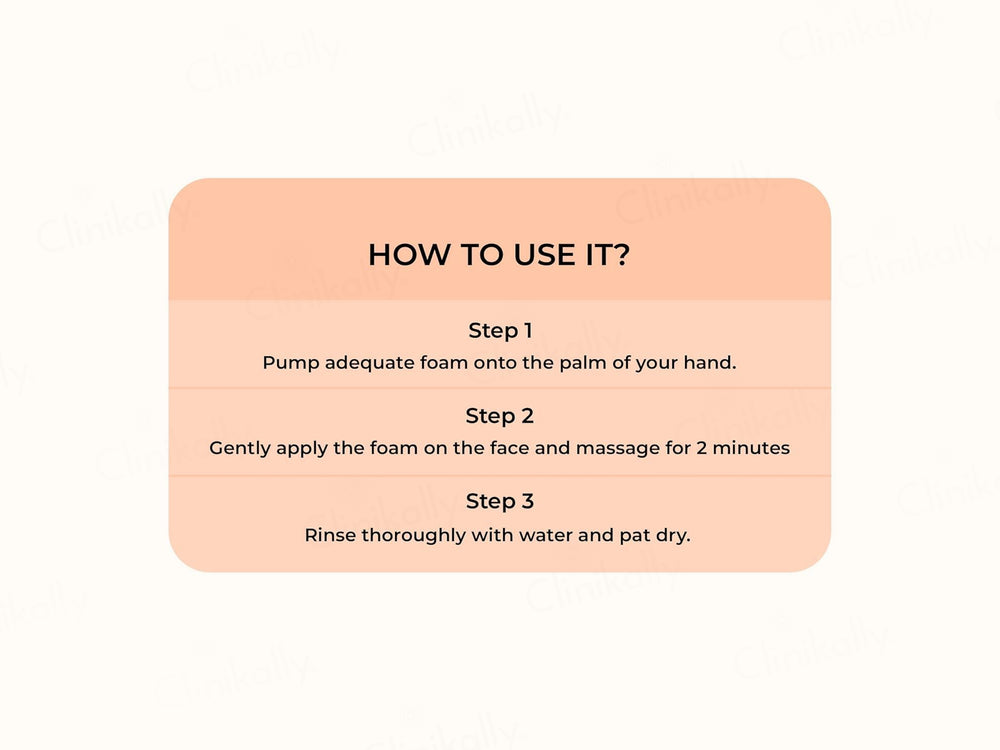 HOW TO USE IT?

Step 1
Pump adequate foam onto the palm of your hand.

Step 2
Gently apply the foam on the face and massage for 2 minutes

Step 3
Rinse thoroughly with water and pat dry.

Clinikally