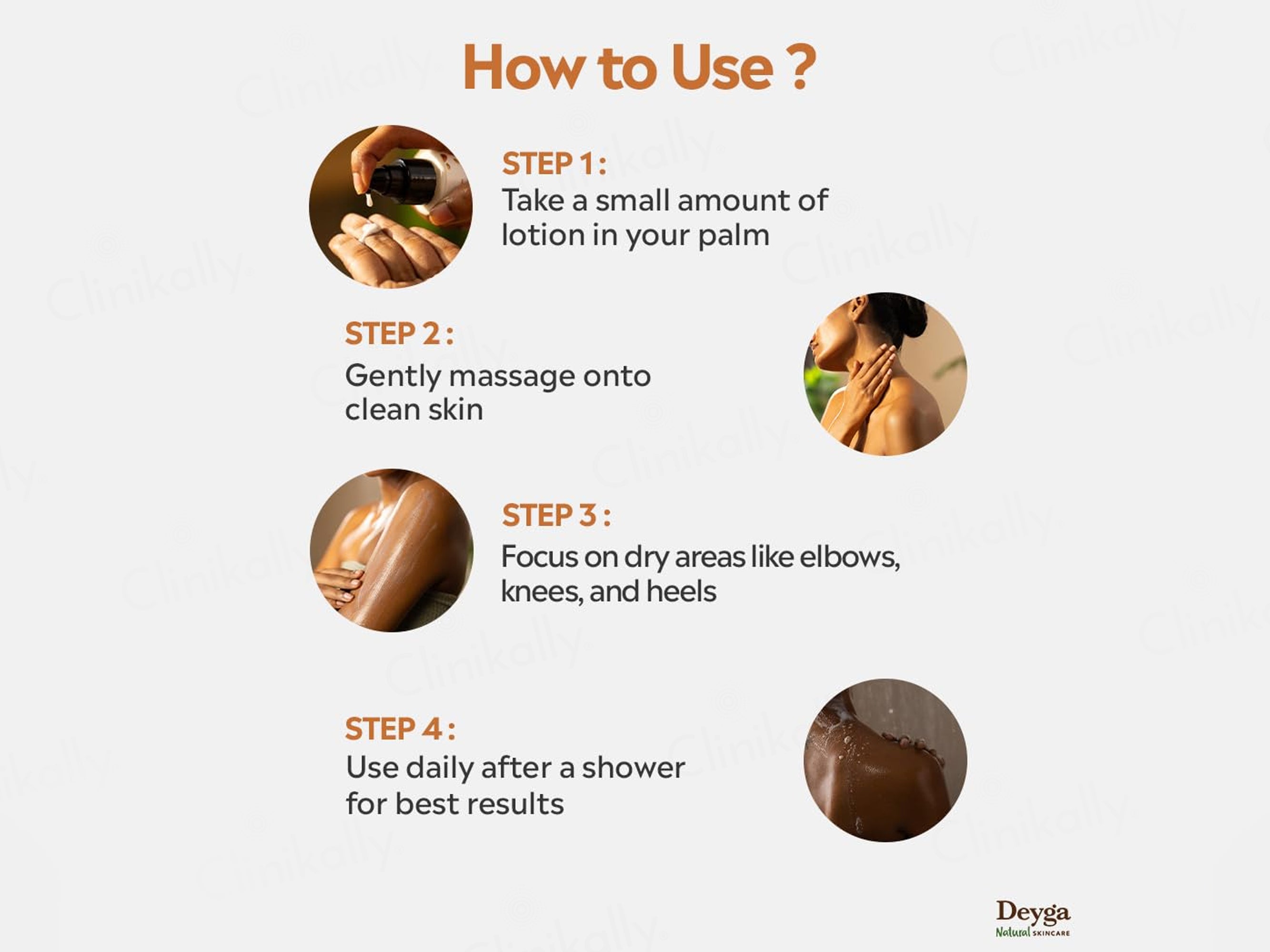 How to Use ?

STEP 1 :
Take a small amount of lotion in your palm

STEP 2 :
Gently massage onto clean skin

STEP 3 :
Focus on dry areas like elbows, knees, and heels

STEP 4 :
Use daily after a shower for best results

Deyga
Natural SKINCARE

Clinikally