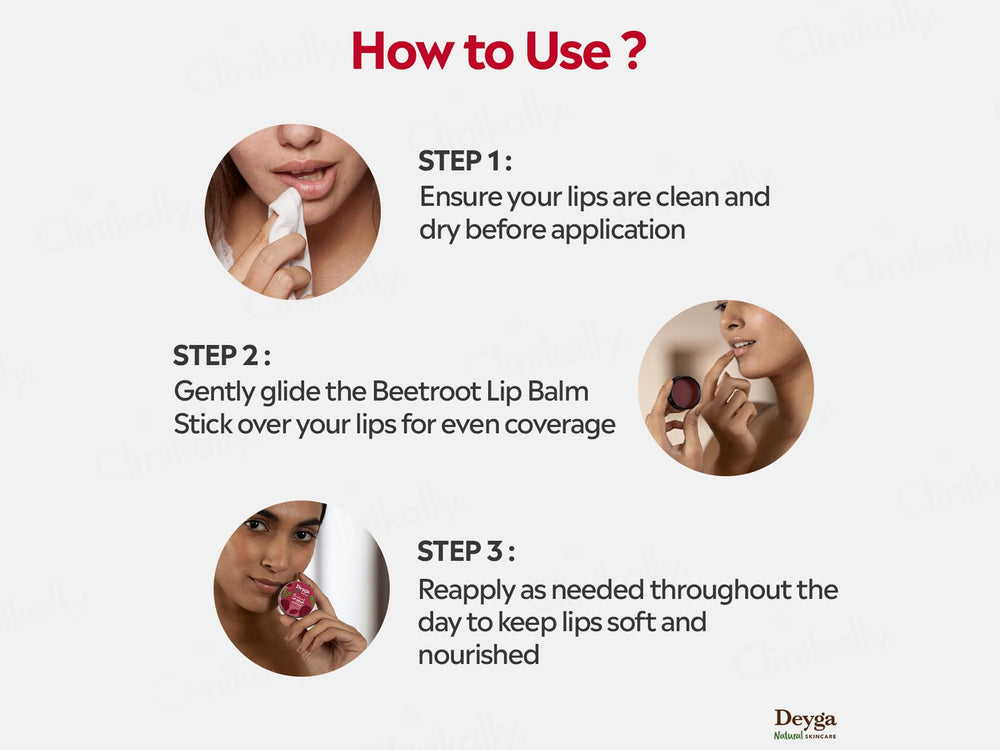 How to Use ?

STEP 1 :
Ensure your lips are clean and dry before application

STEP 2 :
Gently glide the Beetroot Lip Balm Stick over your lips for even coverage

STEP 3 :
Reapply as needed throughout the day to keep lips soft and nourished

Deyga
Natural SKINCARE

Clinikally