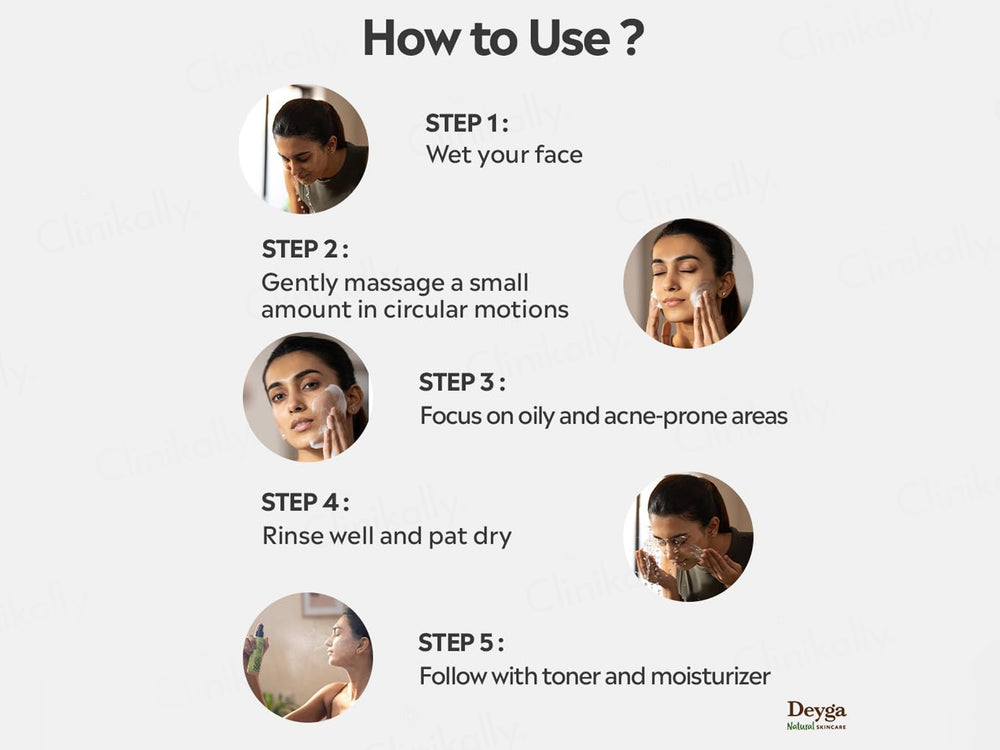 How to Use ?

STEP 1 :
Wet your face

STEP 2 :
Gently massage a small amount in circular motions

STEP 3 :
Focus on oily and acne-prone areas

STEP 4 :
Rinse well and pat dry

STEP 5 :
Follow with toner and moisturizer

Deyga
Natural SKINCARE

Clinikally