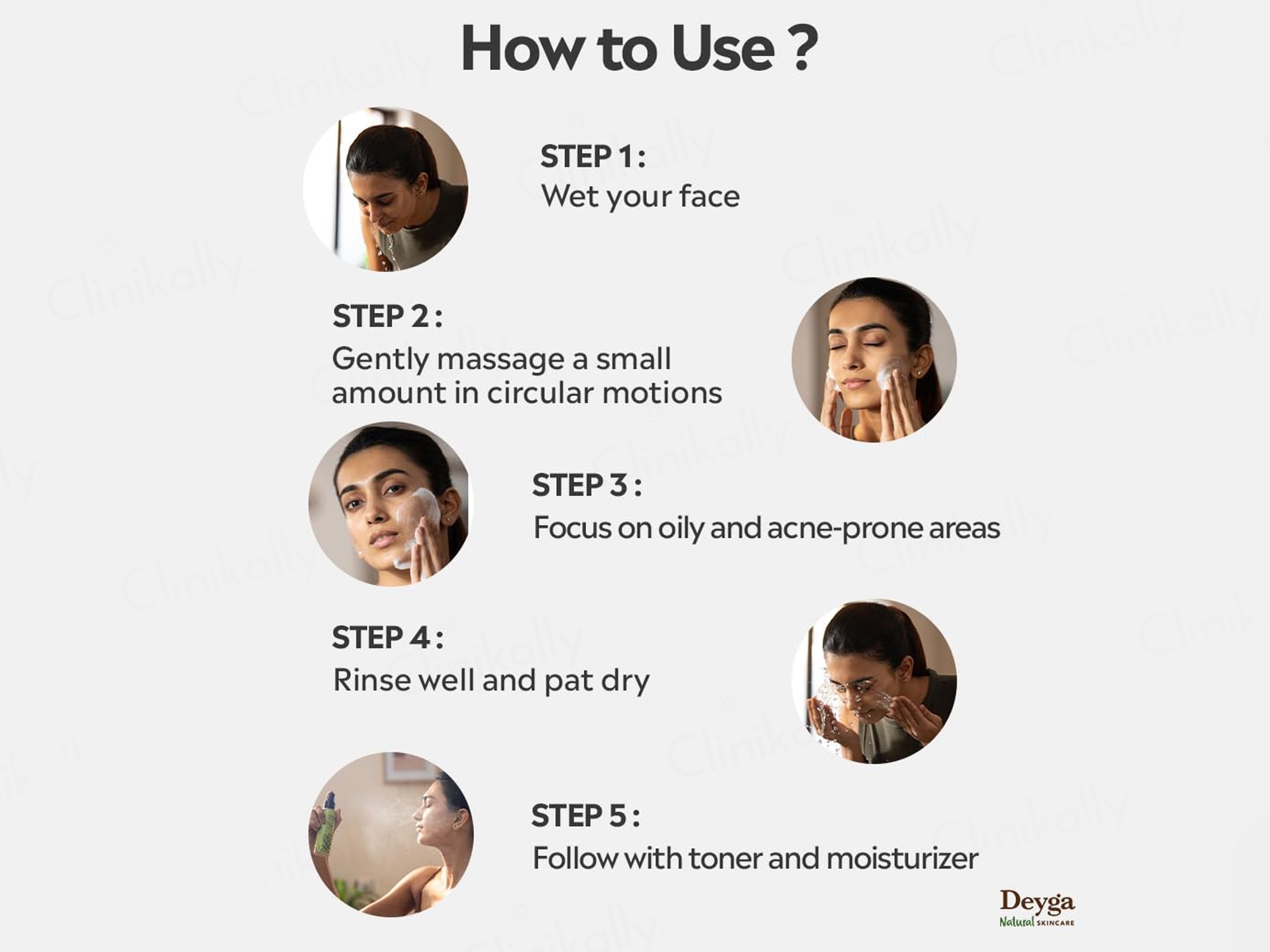 How to Use ?

STEP 1 :
Wet your face

STEP 2 :
Gently massage a small amount in circular motions

STEP 3 :
Focus on oily and acne-prone areas

STEP 4 :
Rinse well and pat dry

STEP 5 :
Follow with toner and moisturizer

Deyga
Natural SKINCARE

Clinikally