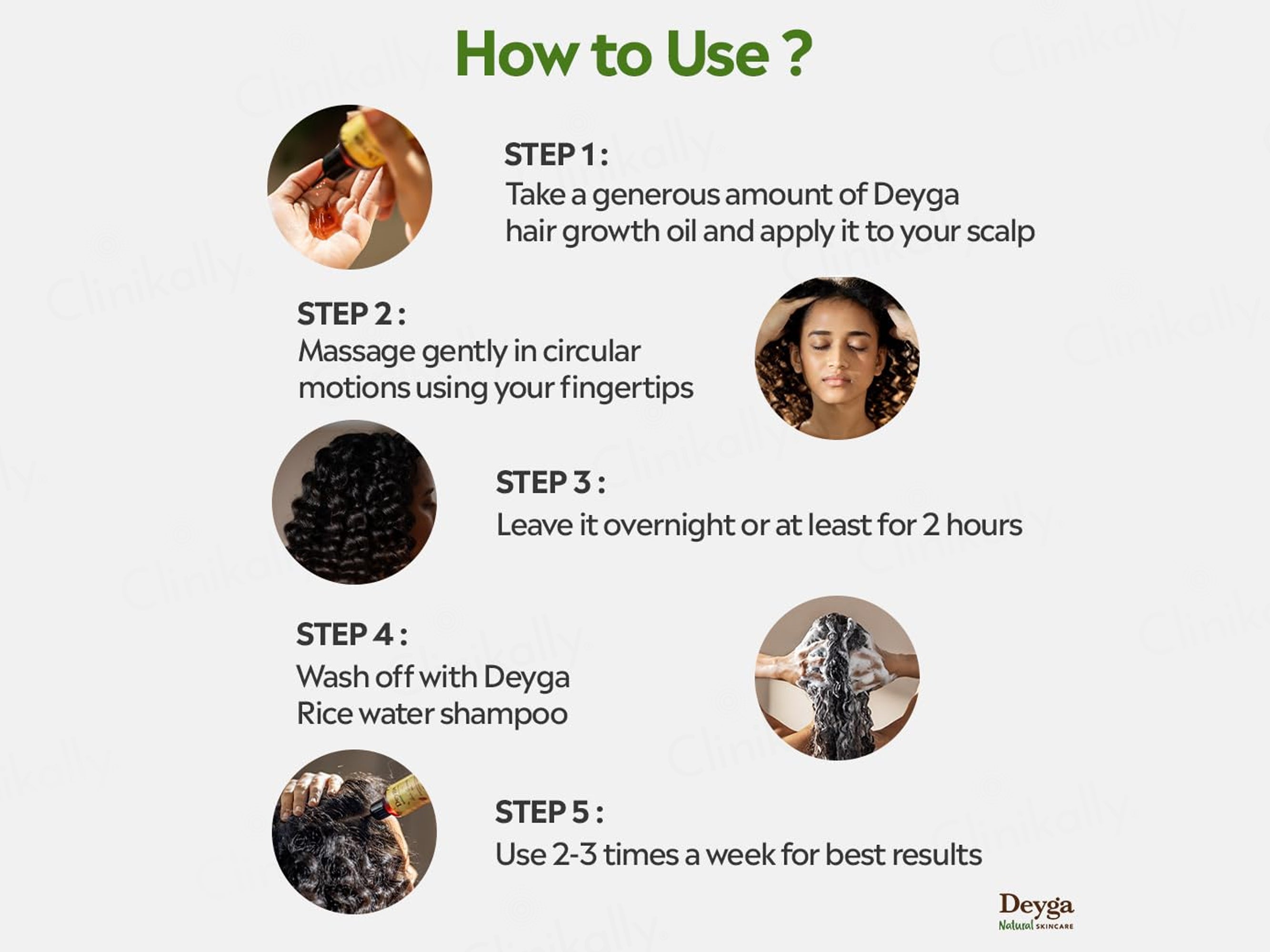 How to Use ?

STEP 1 :
Take a generous amount of Deyga hair growth oil and apply it to your scalp

STEP 2 :
Massage gently in circular motions using your fingertips

STEP 3 :
Leave it overnight or at least for 2 hours

STEP 4 :
Wash off with Deyga Rice water shampoo

STEP 5 :
Use 2-3 times a week for best results

Deyga
Natural SKINCARE

Clinikally