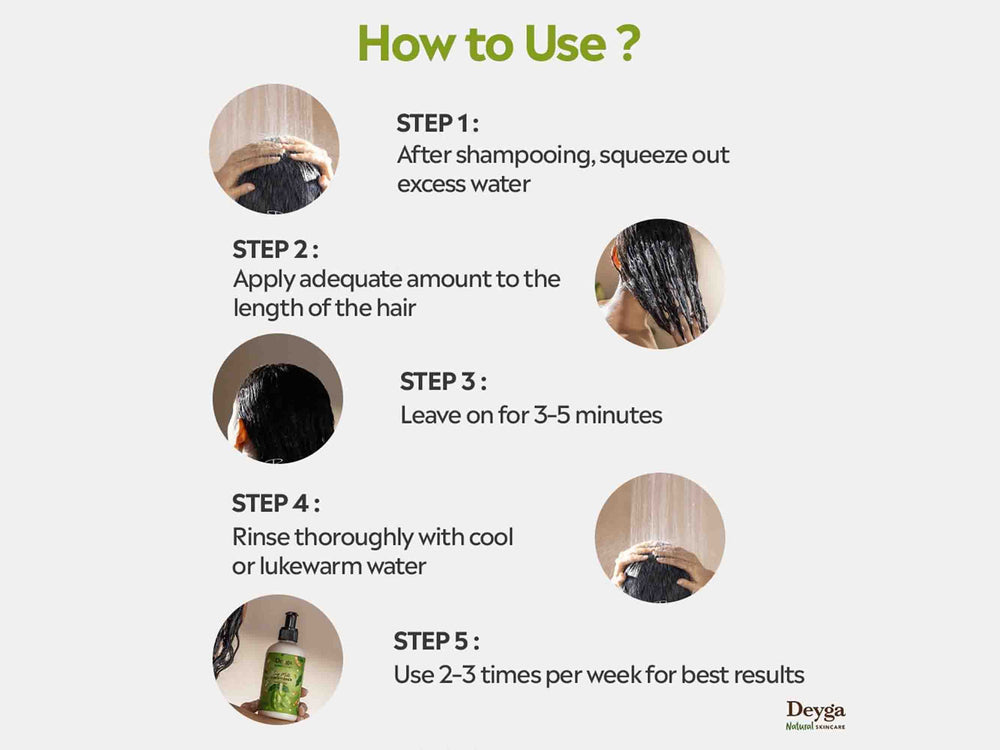 How to Use ?

STEP 1 :
After shampooing, squeeze out excess water

STEP 2 :
Apply adequate amount to the length of the hair

STEP 3 :
Leave on for 3-5 minutes

STEP 4 :
Rinse thoroughly with cool or lukewarm water

STEP 5 :
Use 2-3 times per week for best results

Deyga
Natural SKINCARE