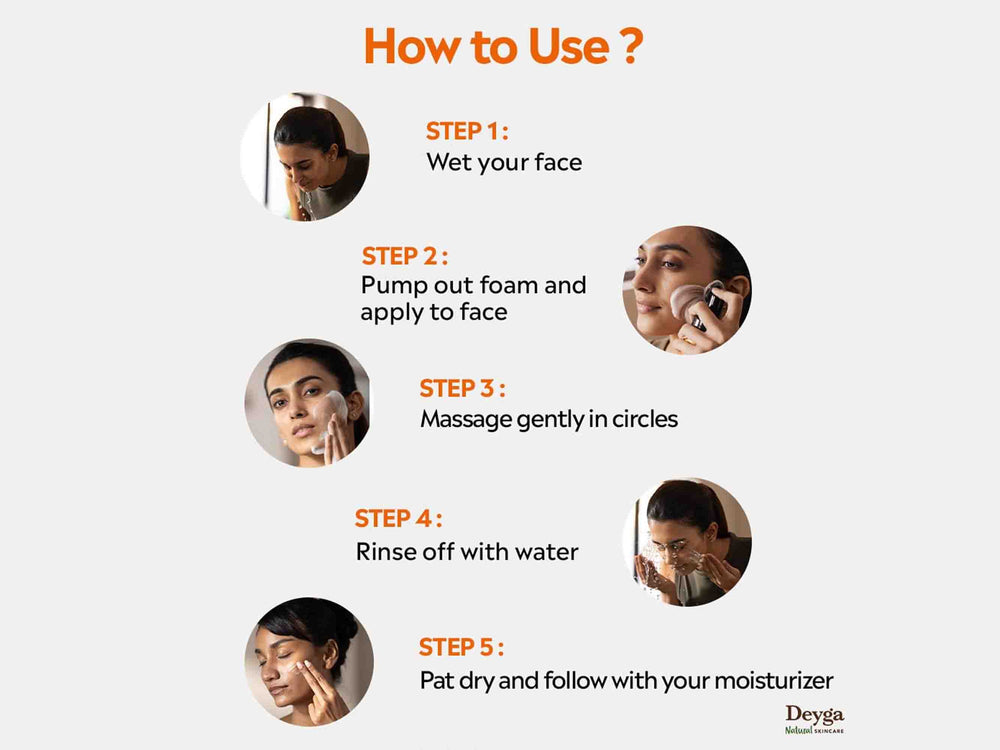 How to Use ?

STEP 1 :
Wet your face

STEP 2 :
Pump out foam and apply to face

STEP 3 :
Massage gently in circles

STEP 4 :
Rinse off with water

STEP 5 :
Pat dry and follow with your moisturizer

Deyga
Natural SKINCARE