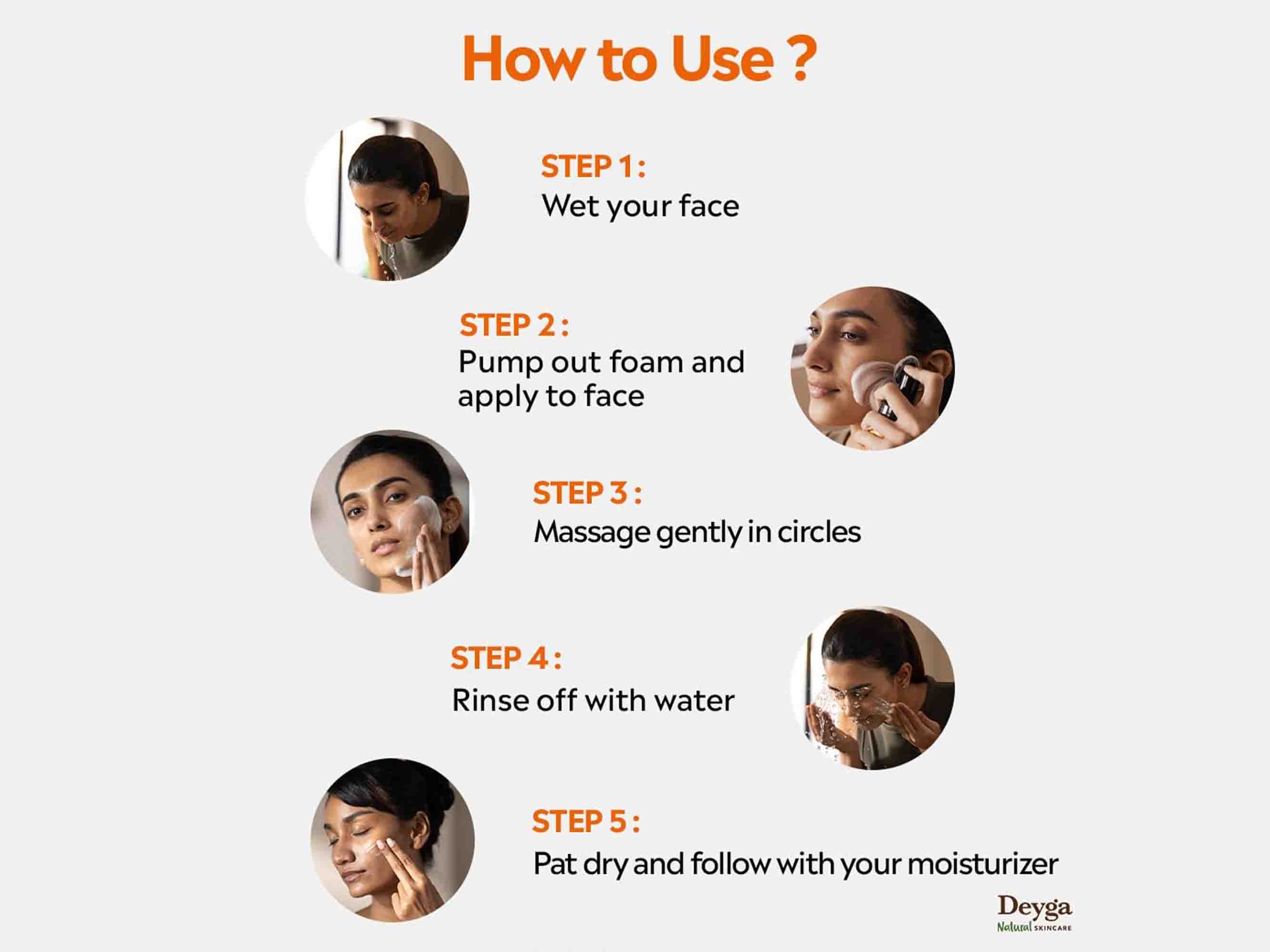 How to Use ?

STEP 1 :
Wet your face

STEP 2 :
Pump out foam and apply to face

STEP 3 :
Massage gently in circles

STEP 4 :
Rinse off with water

STEP 5 :
Pat dry and follow with your moisturizer

Deyga
Natural SKINCARE