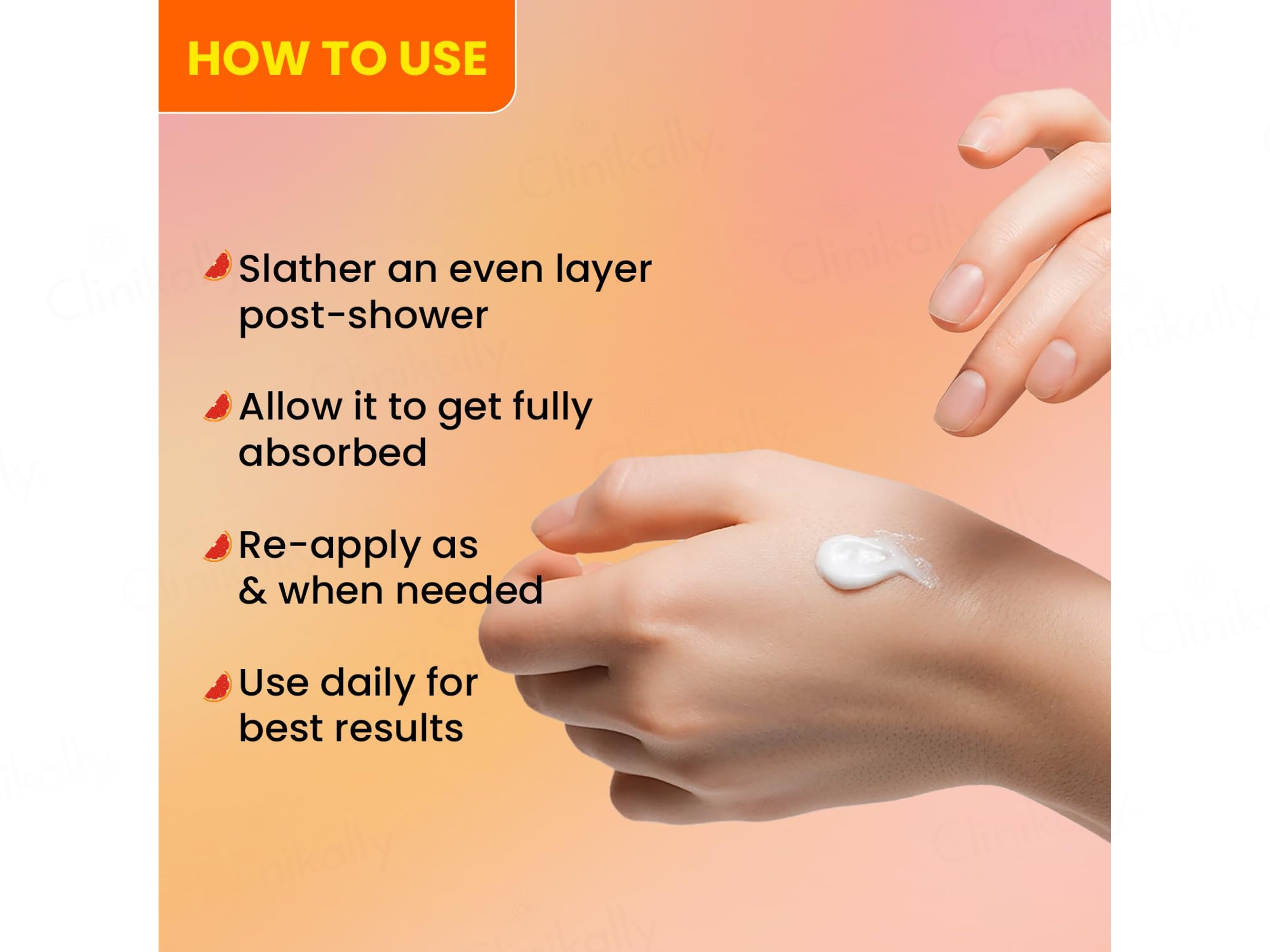 HOW TO USE

Slather an even layer post-shower

Allow it to get fully absorbed

Re-apply as & when needed

Use daily for best results

Clinikally